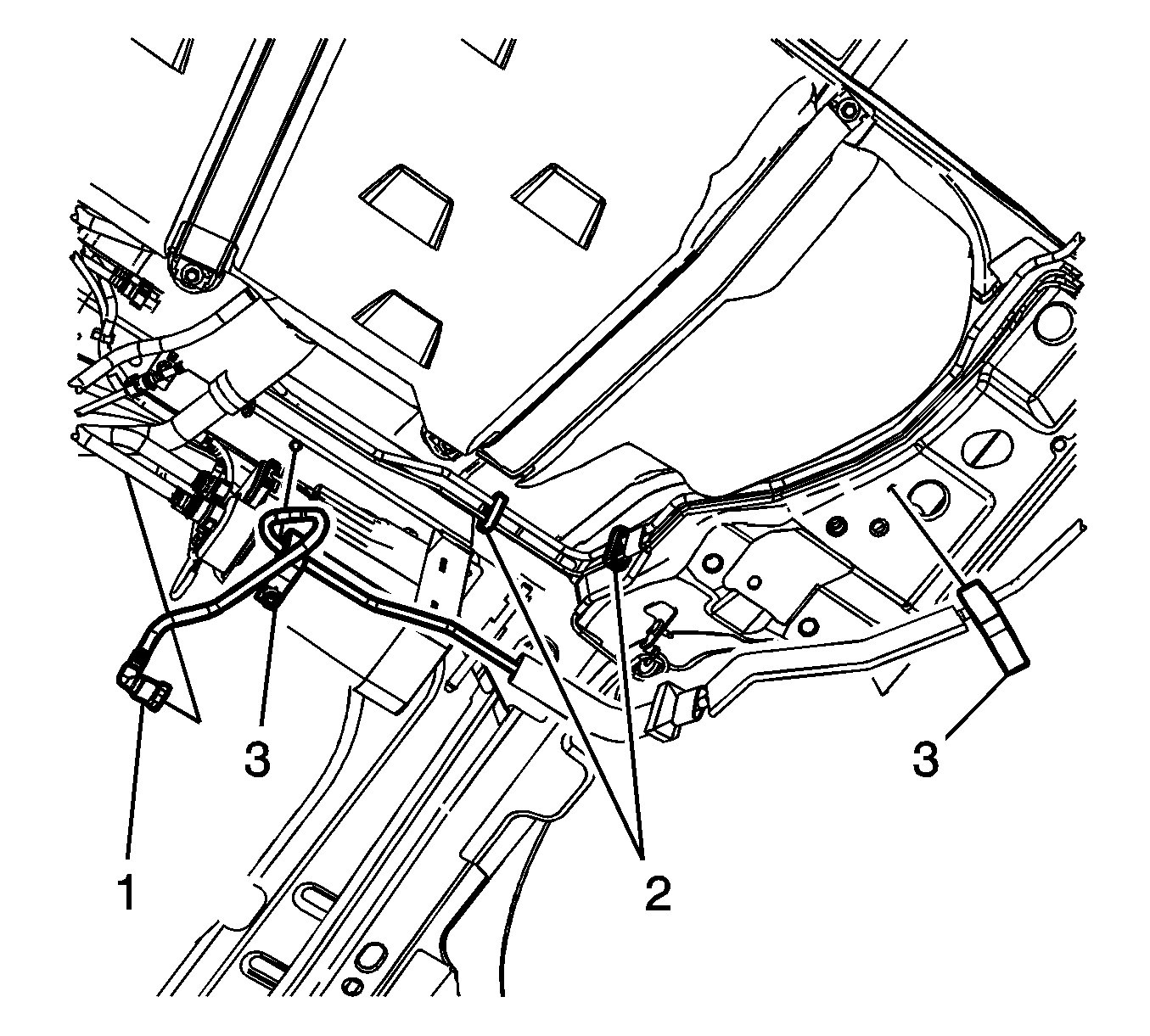 3
3
1
2