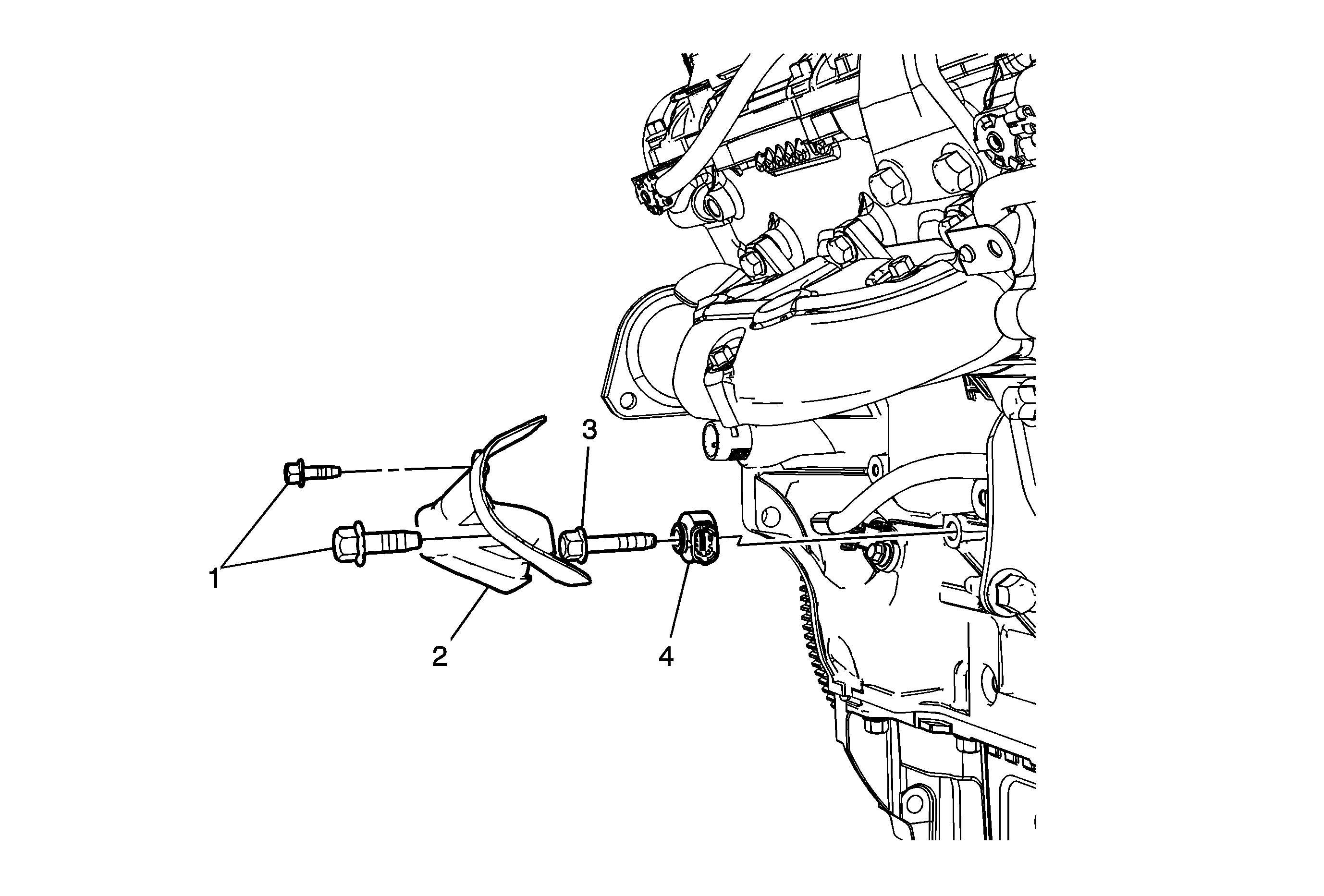 3
1
2
4