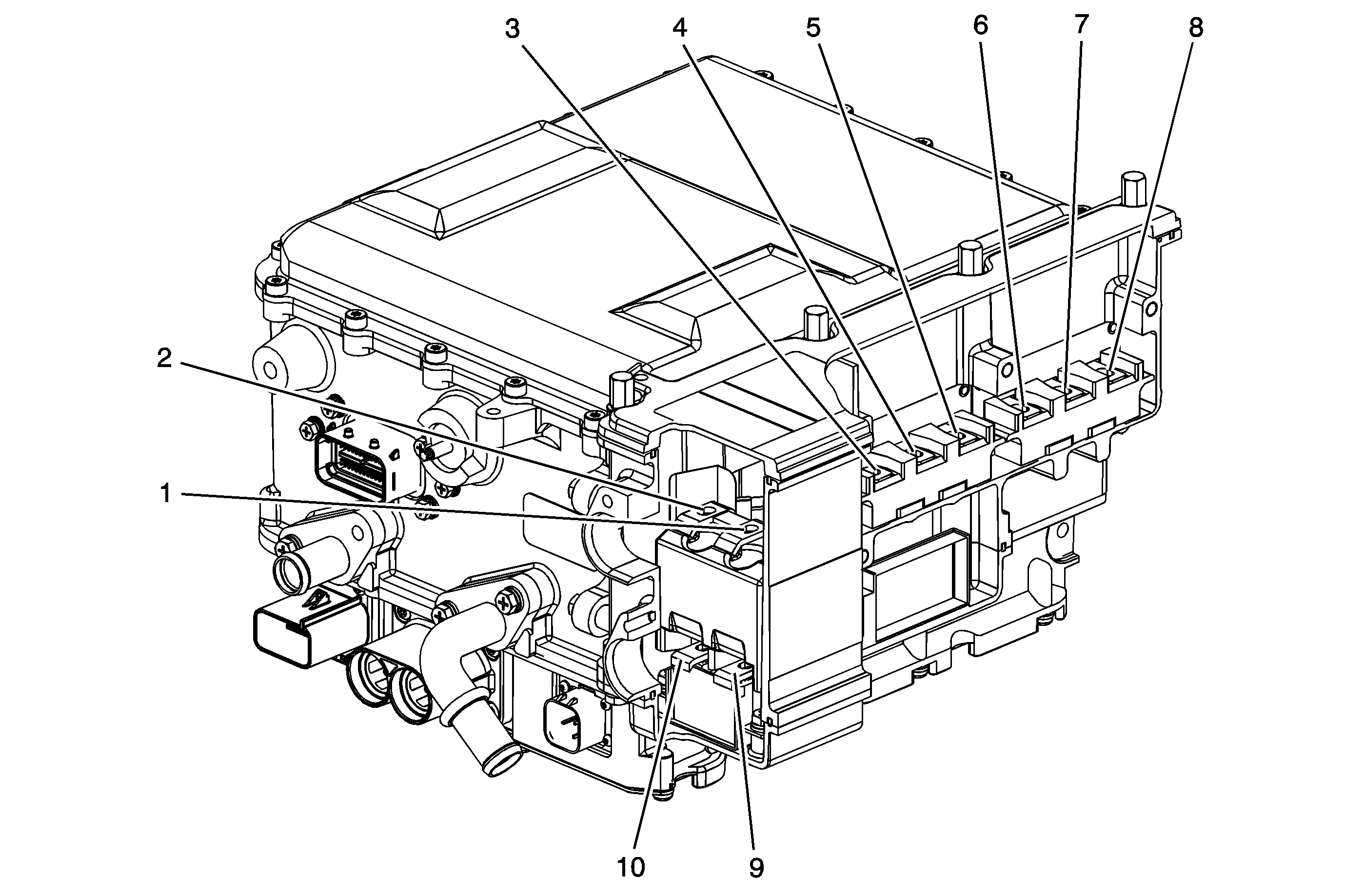 3
4
5
6
7
8
2
1
10
9