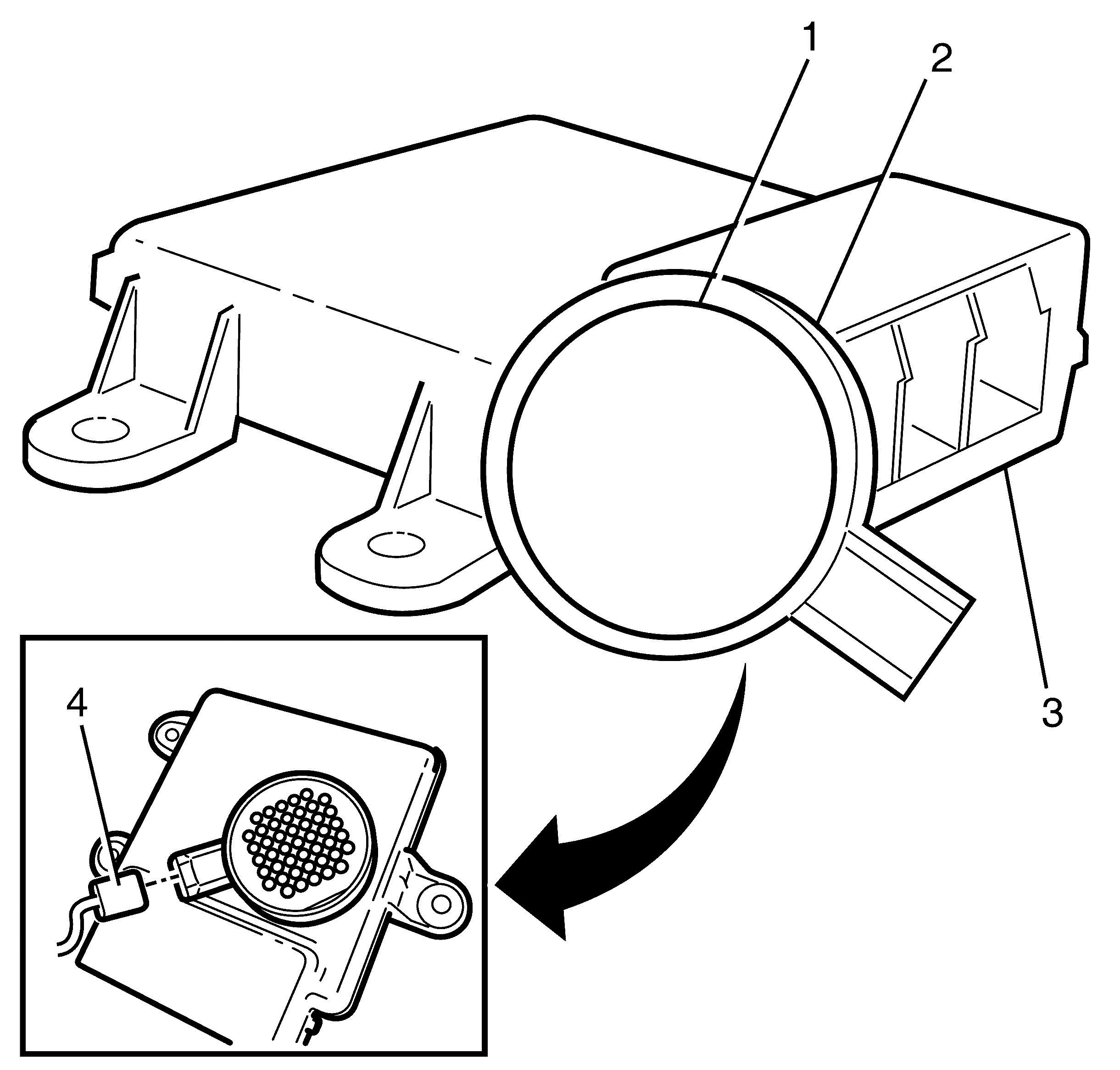 1
2
3
4