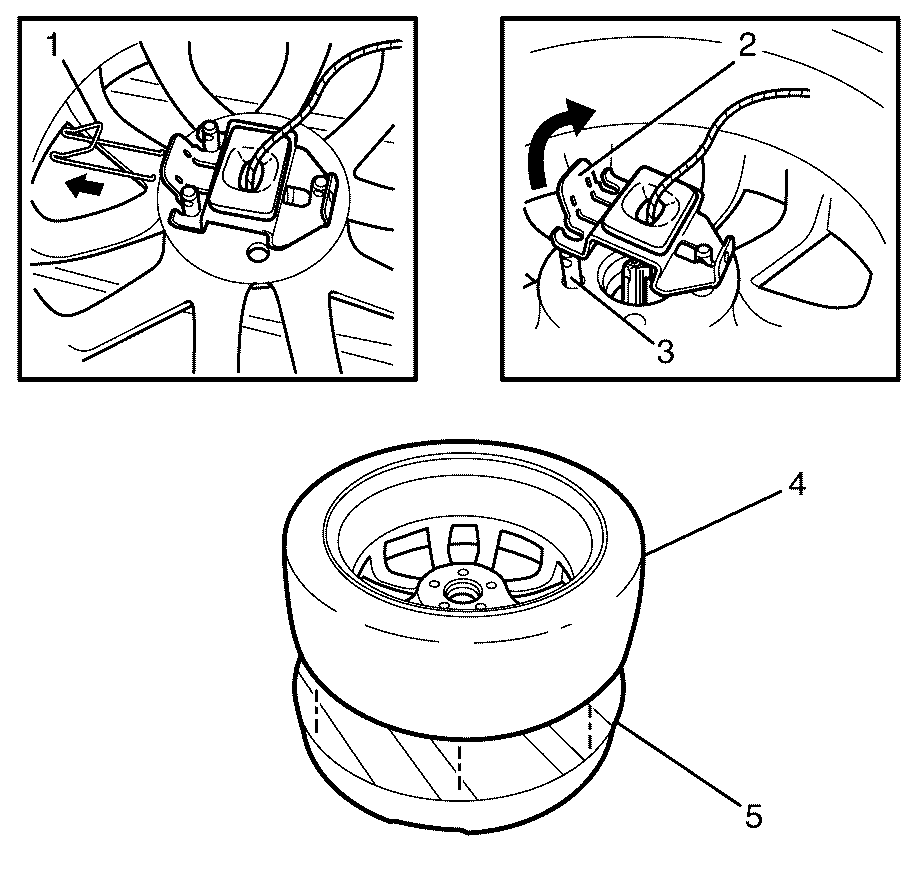 1
2
3
4
5