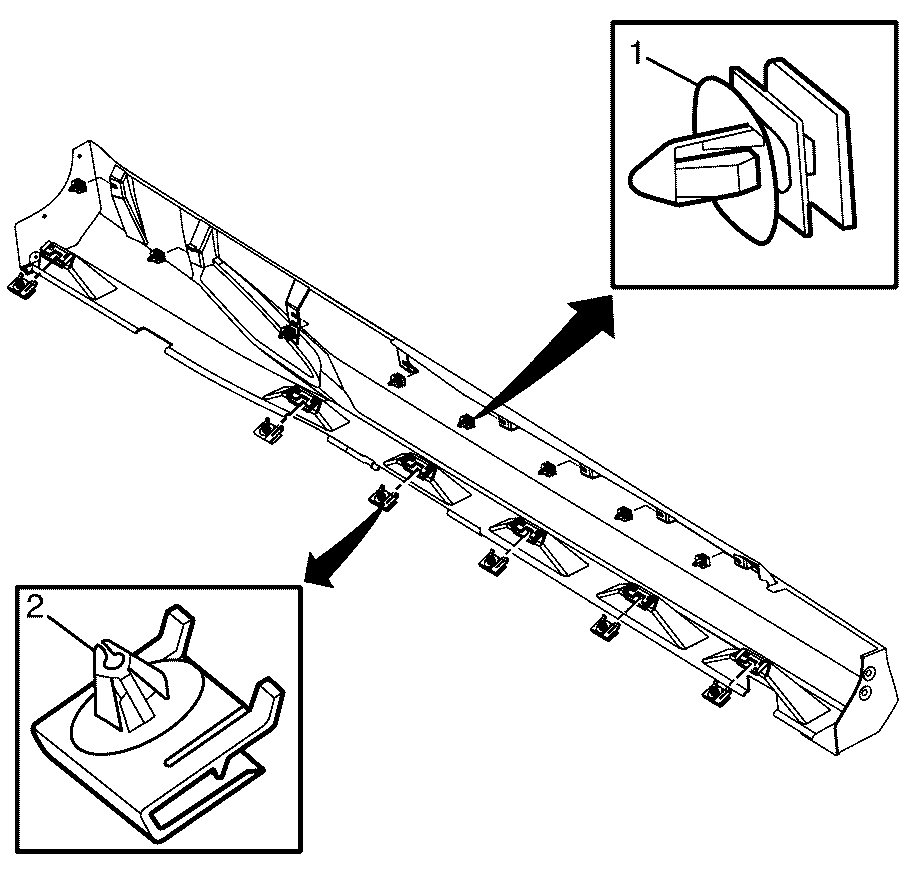 1

2