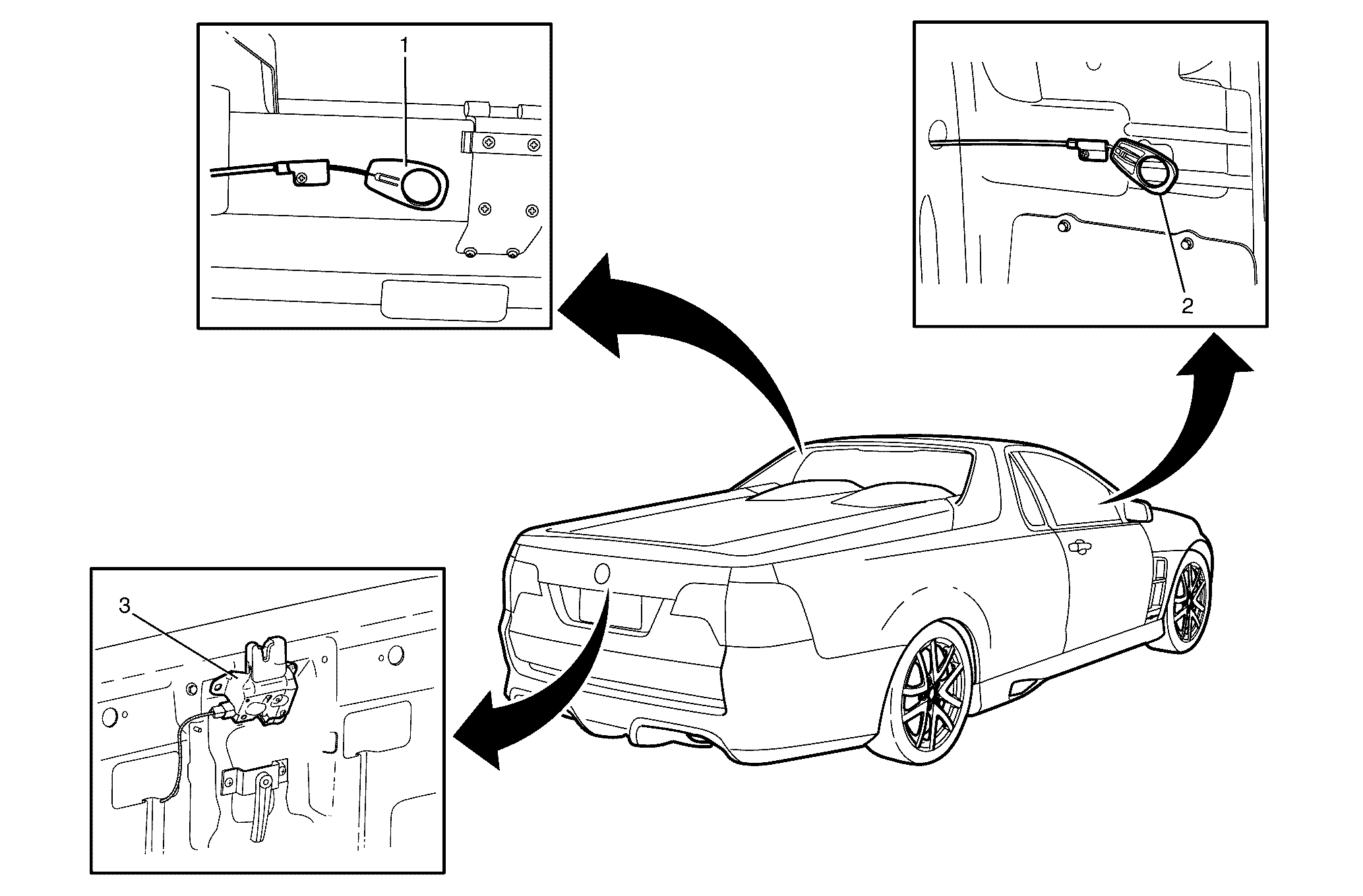 1

2

3