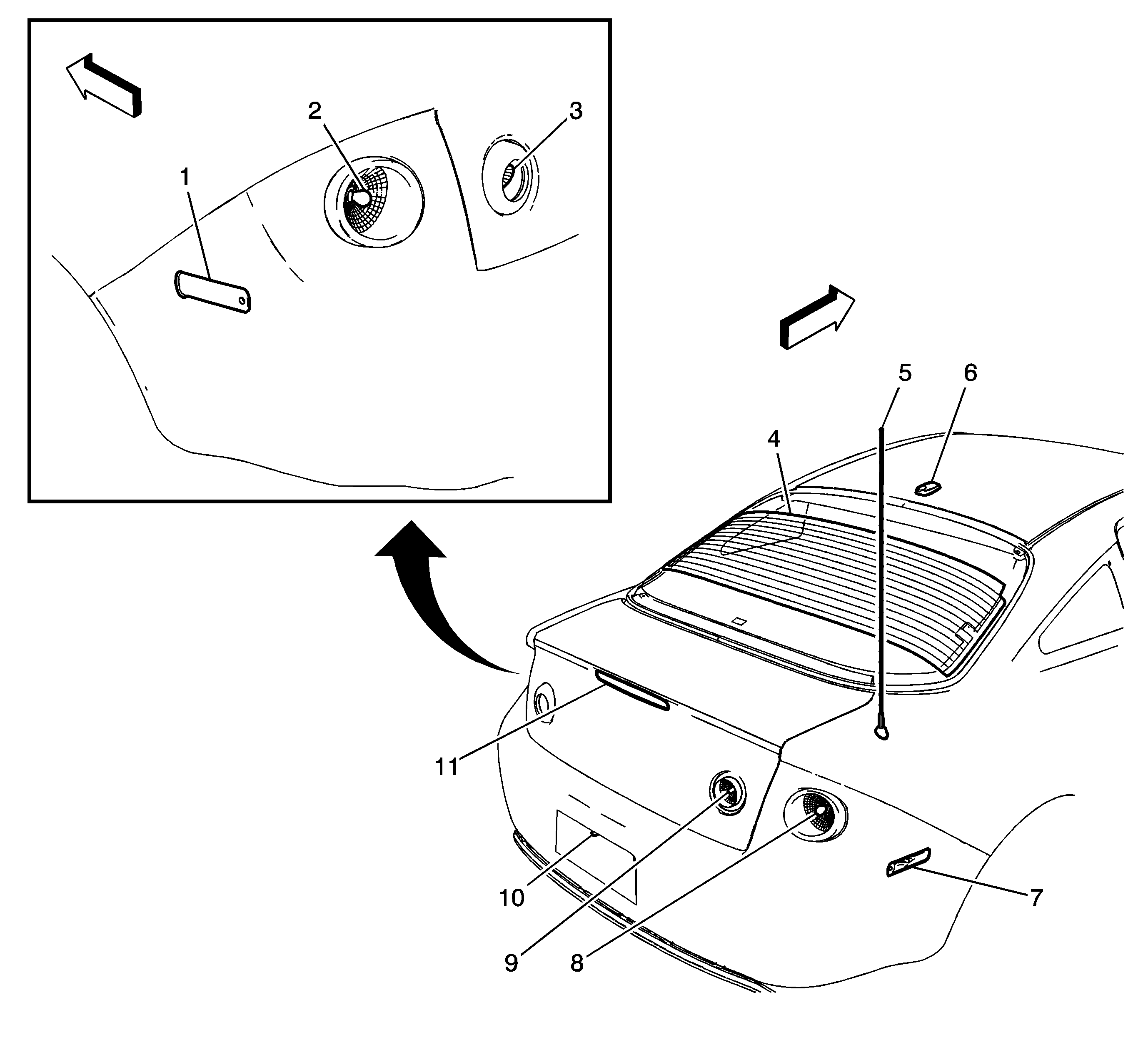 1
2
3
4
5
6
11
10
9
8
7