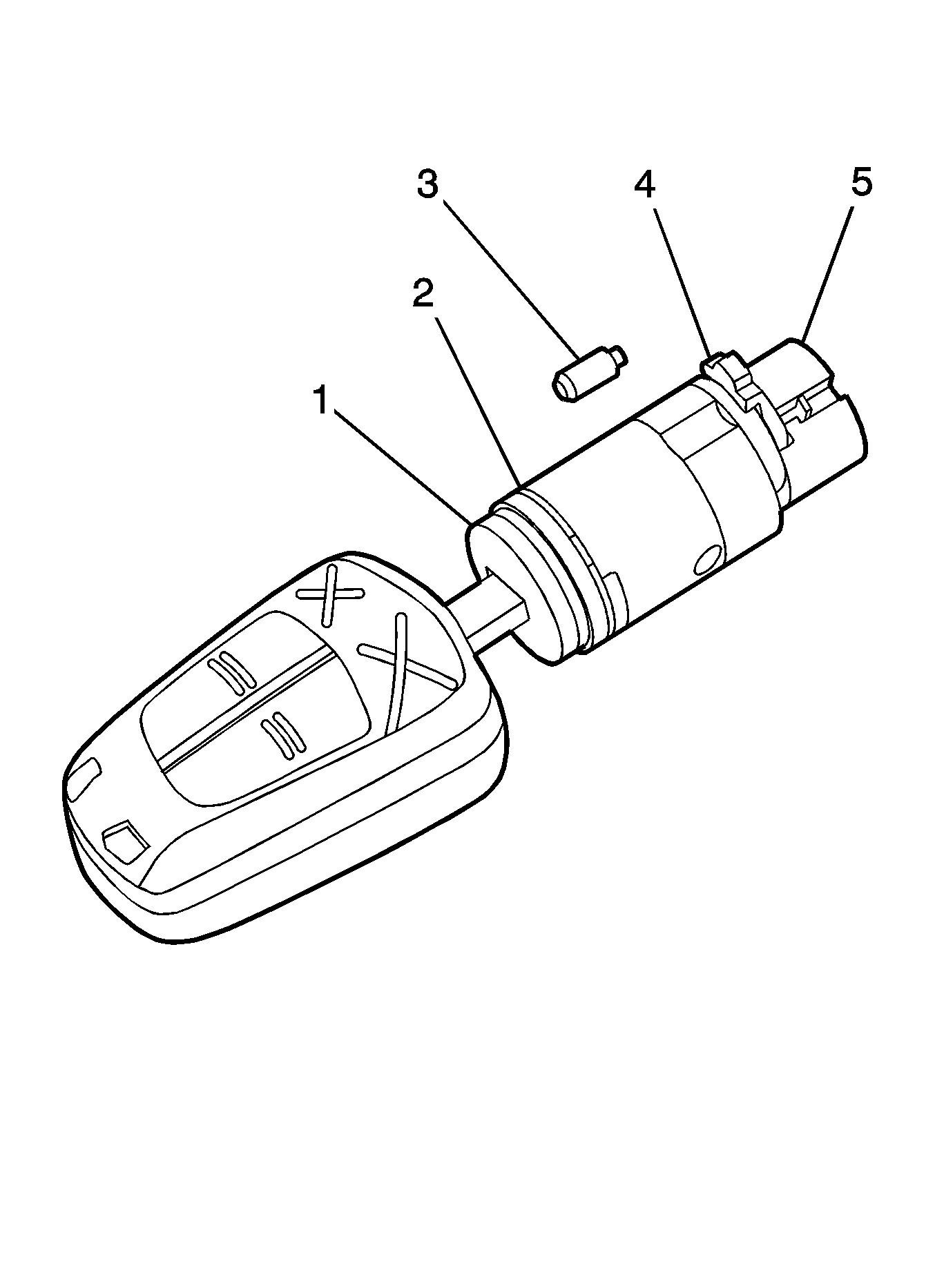 3
4
5
2
1