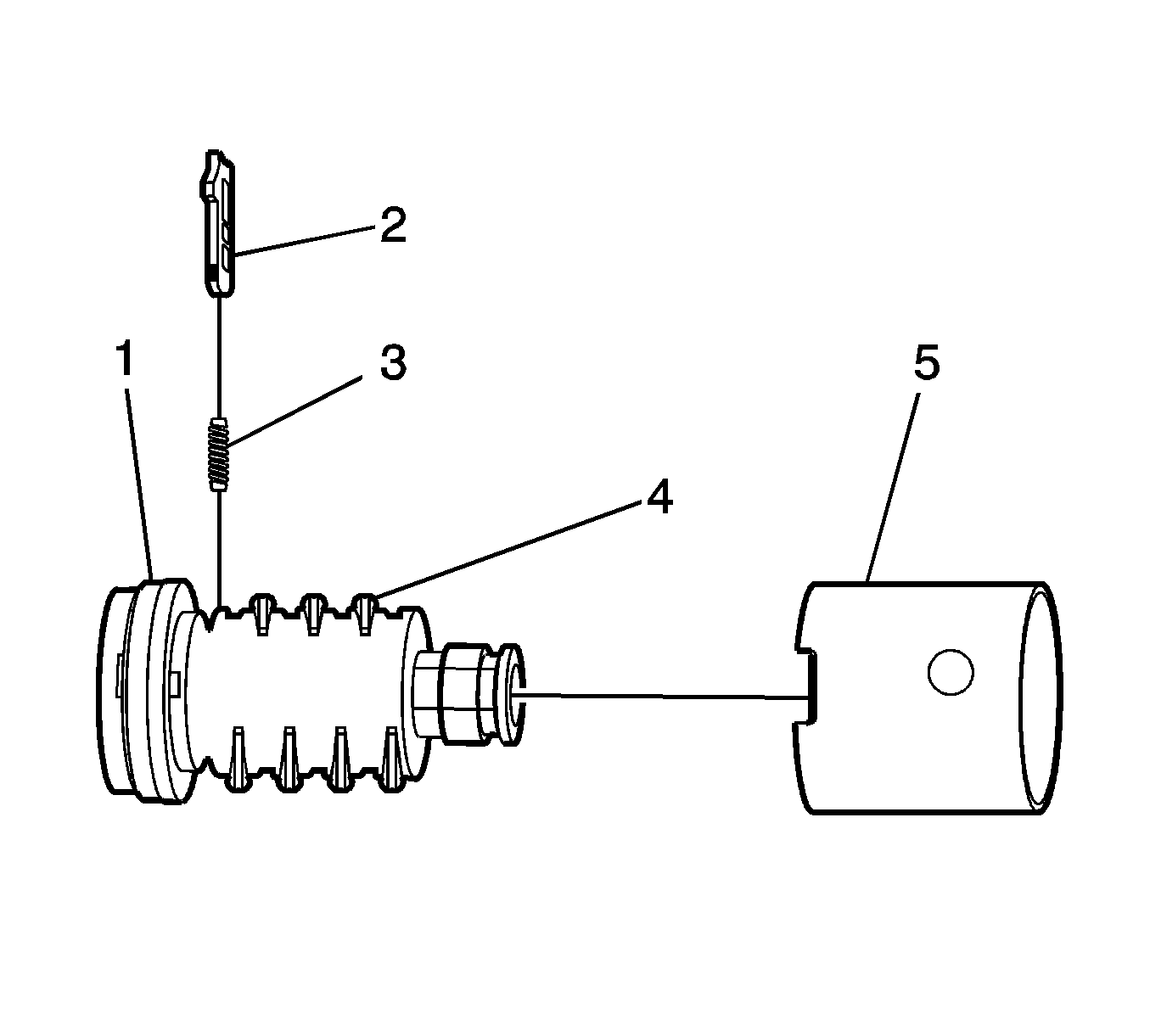 2
1
3
5
4