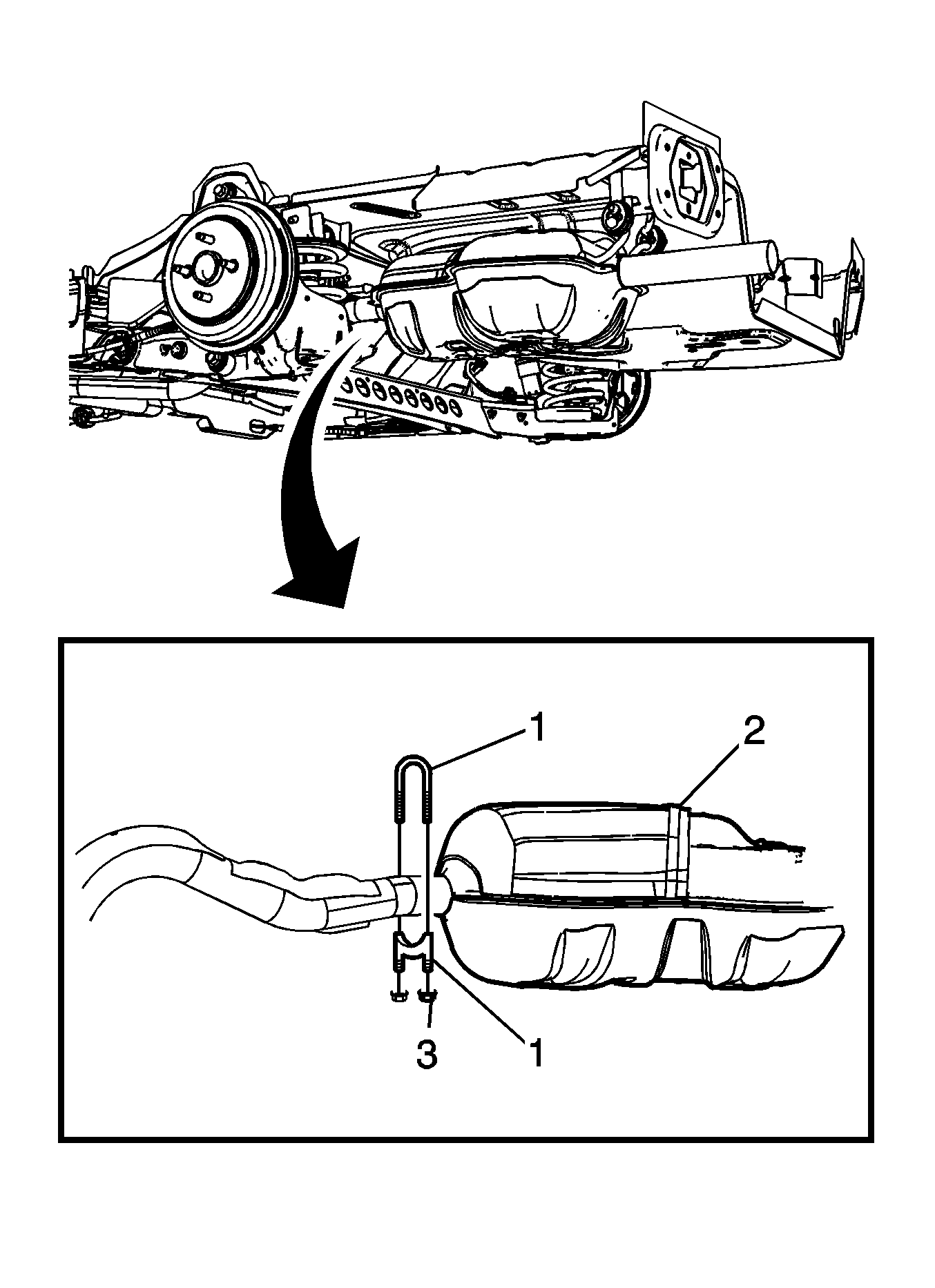 1
2
3
1