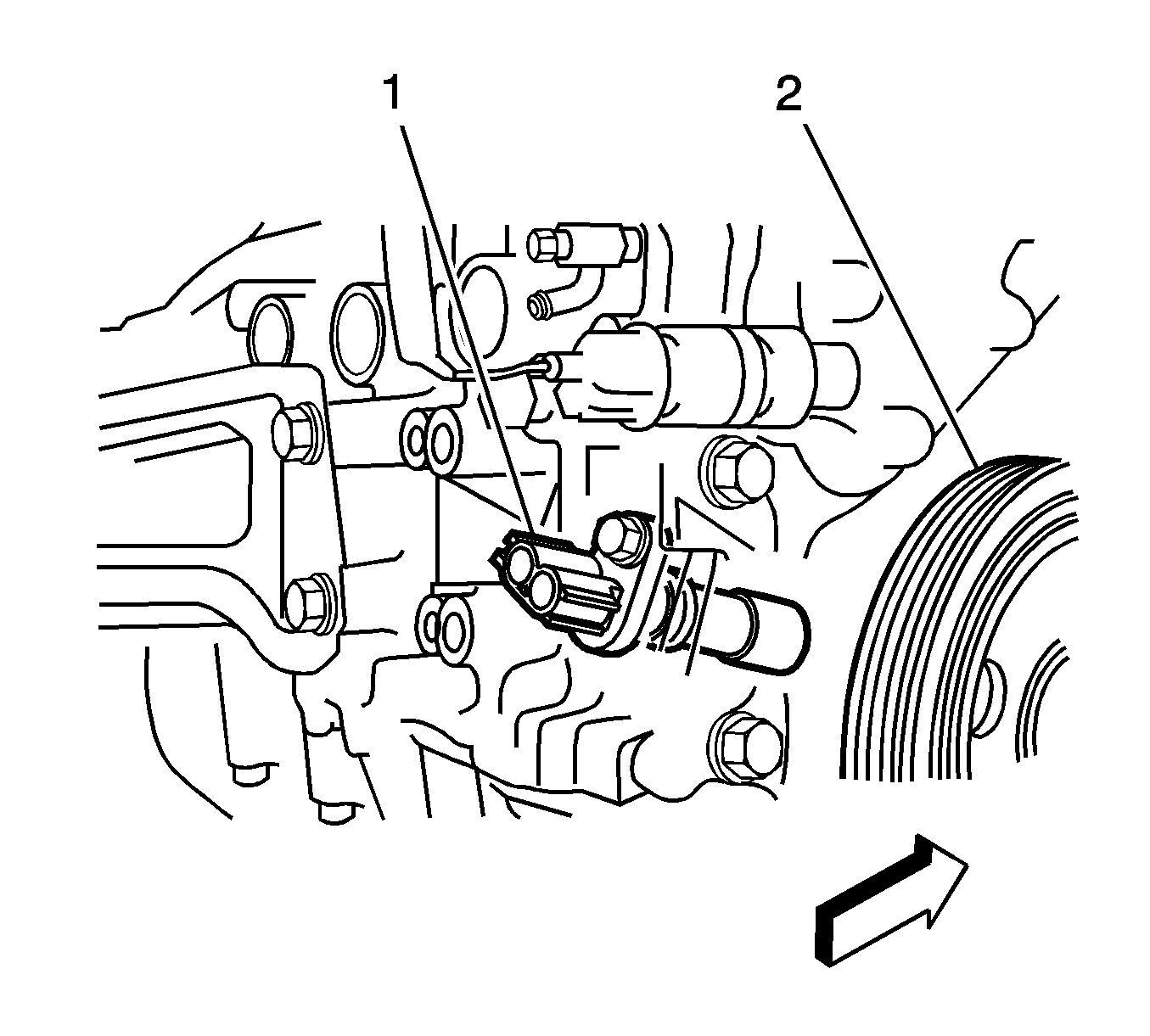 1
2