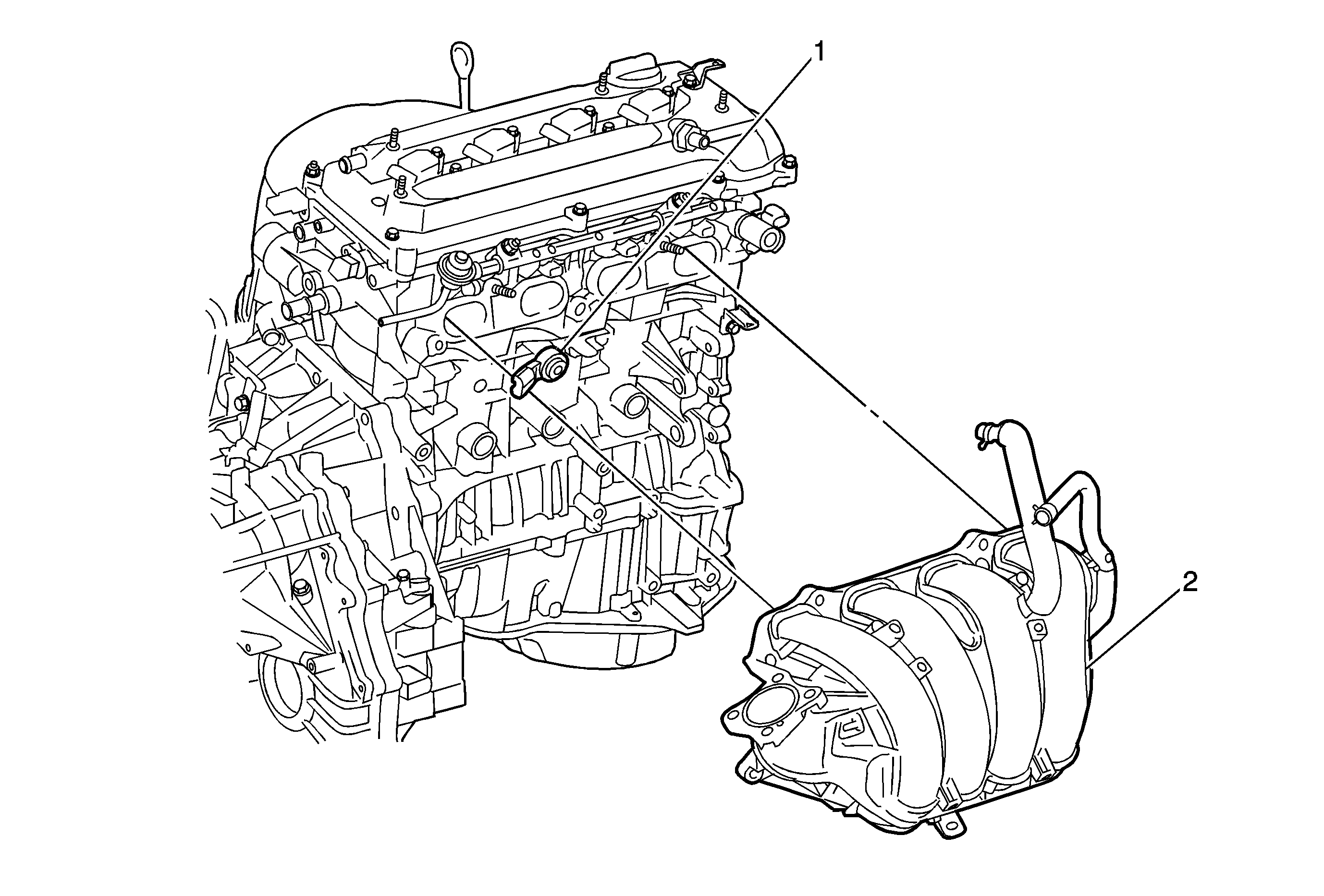 1

2