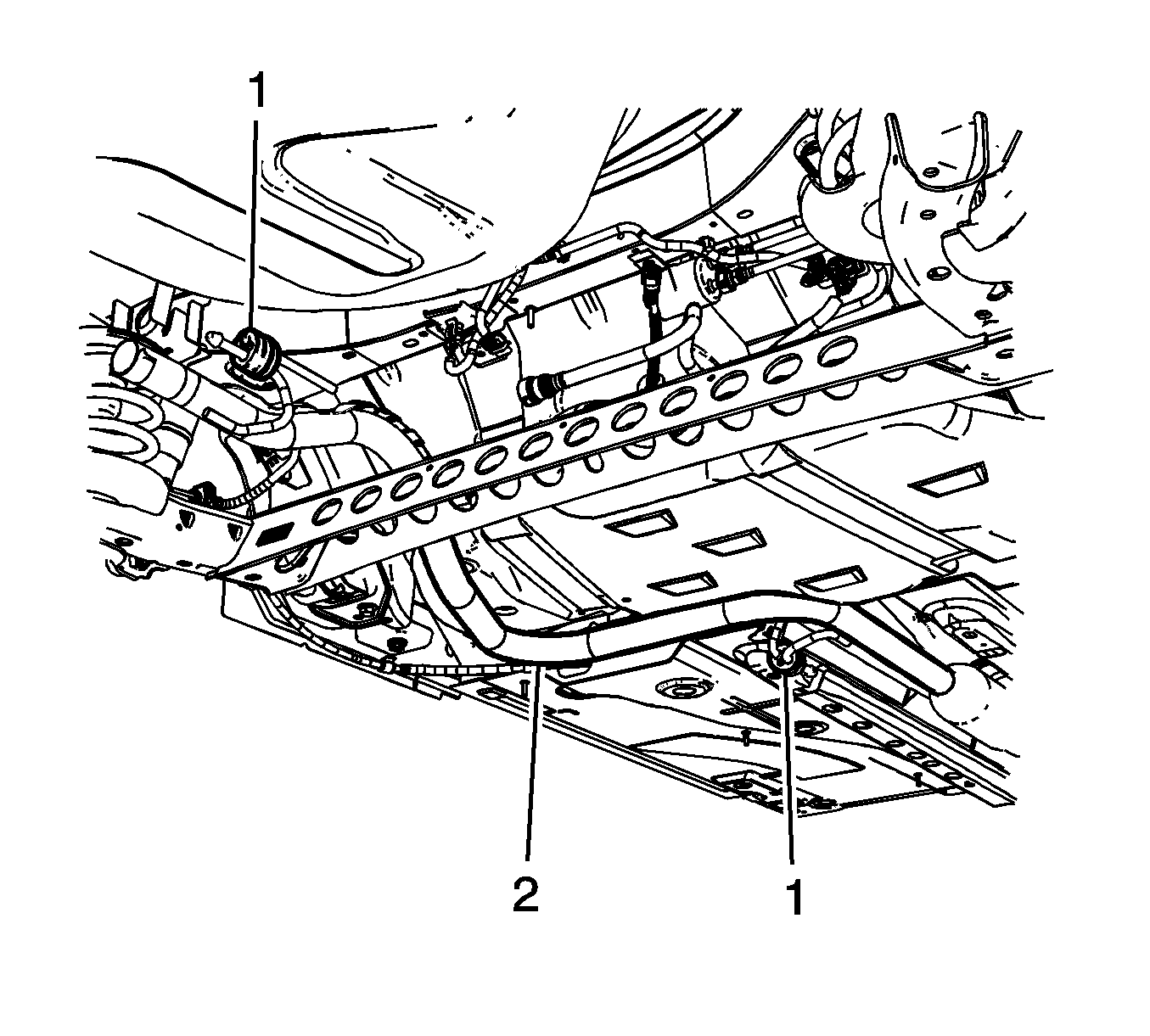 1

2

1