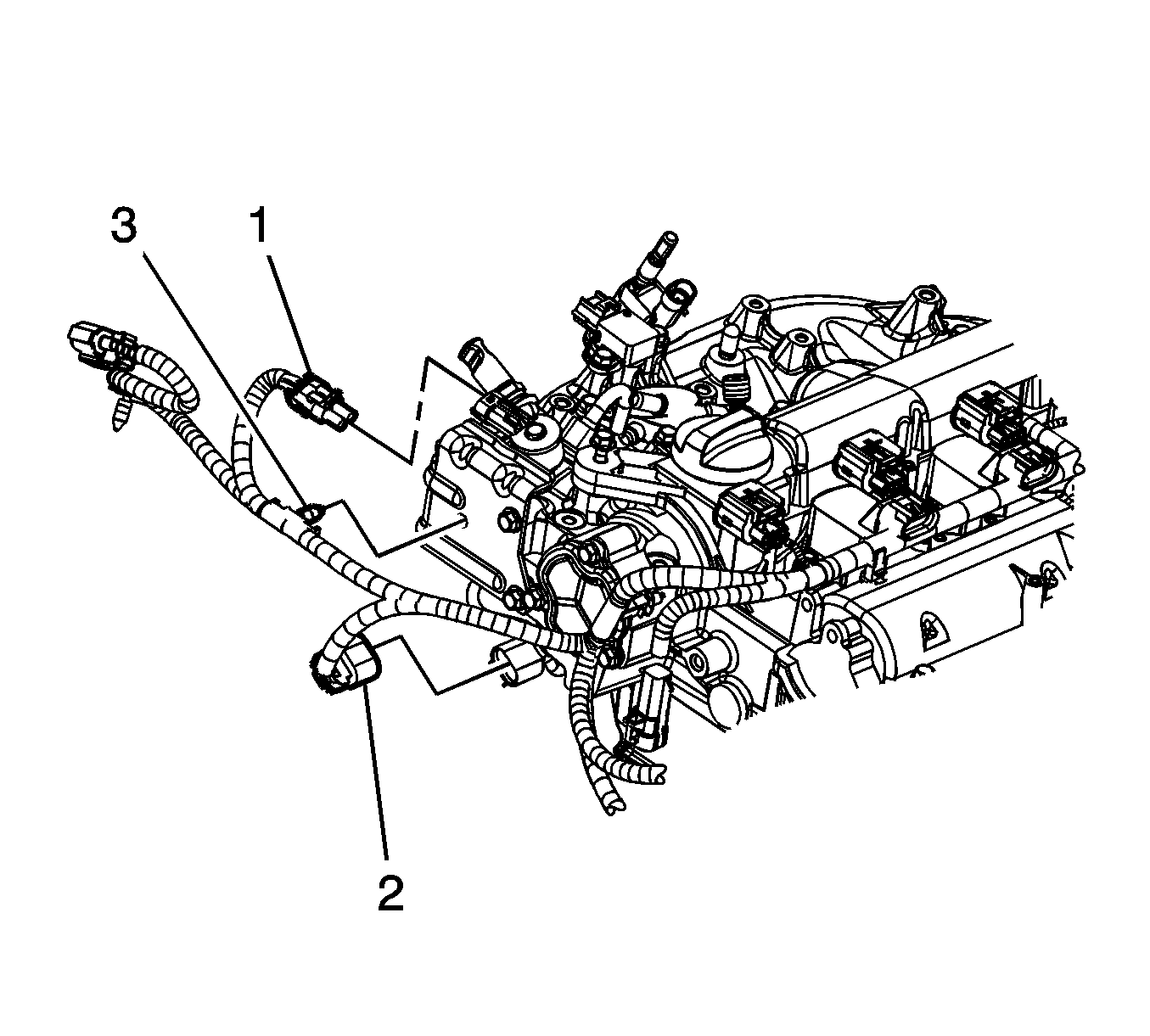 3
1
2