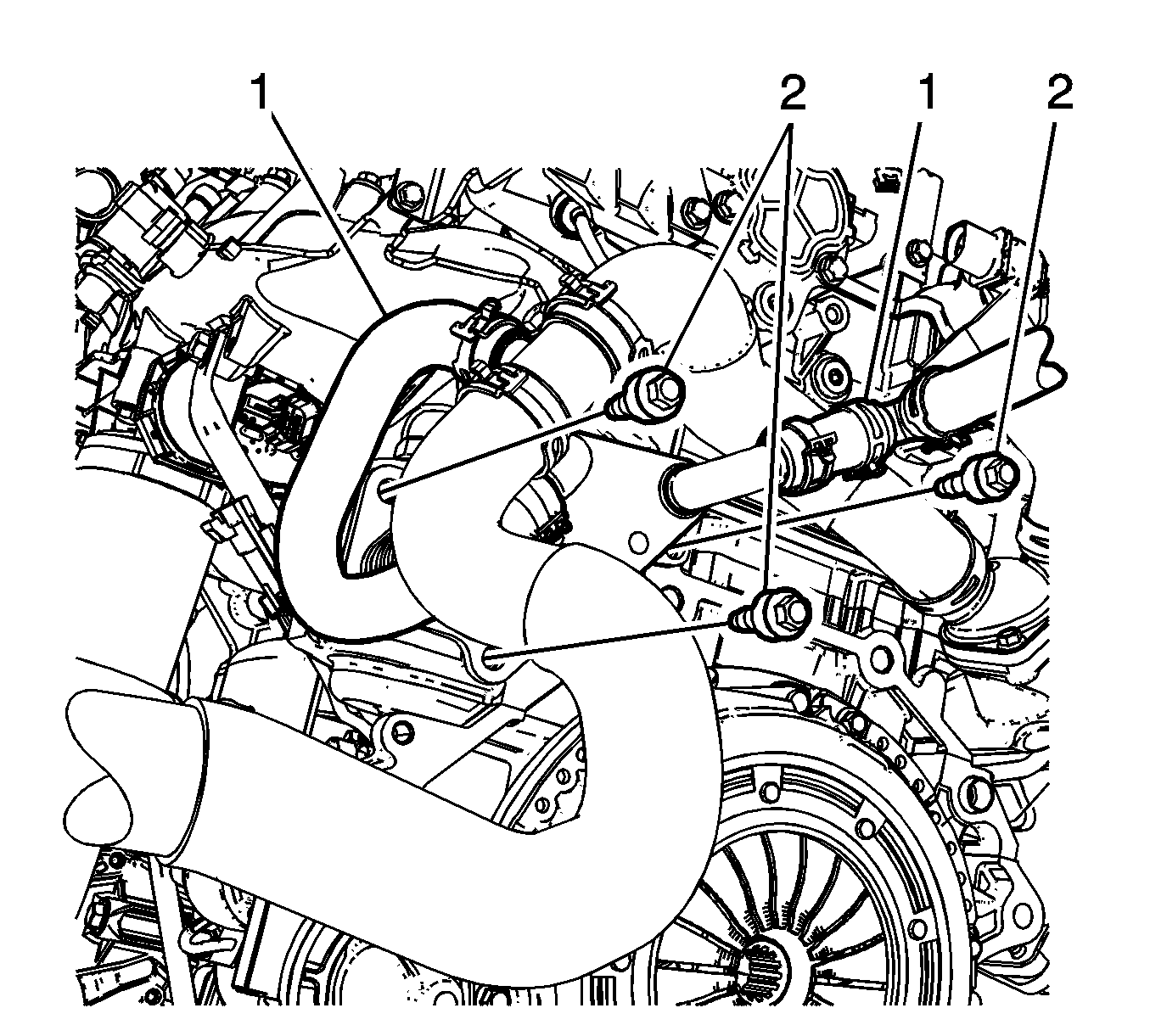 1
2
1
2