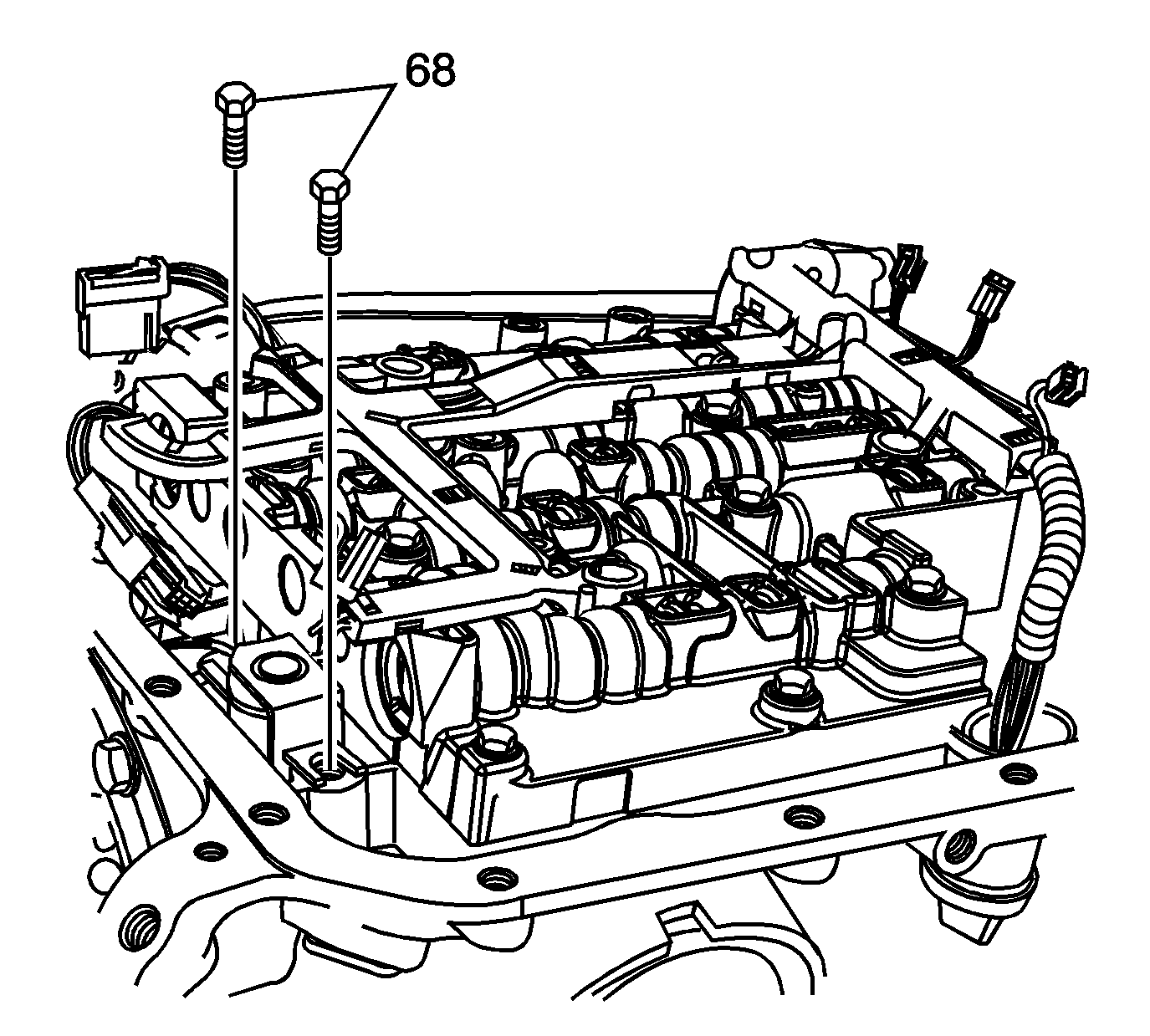 68