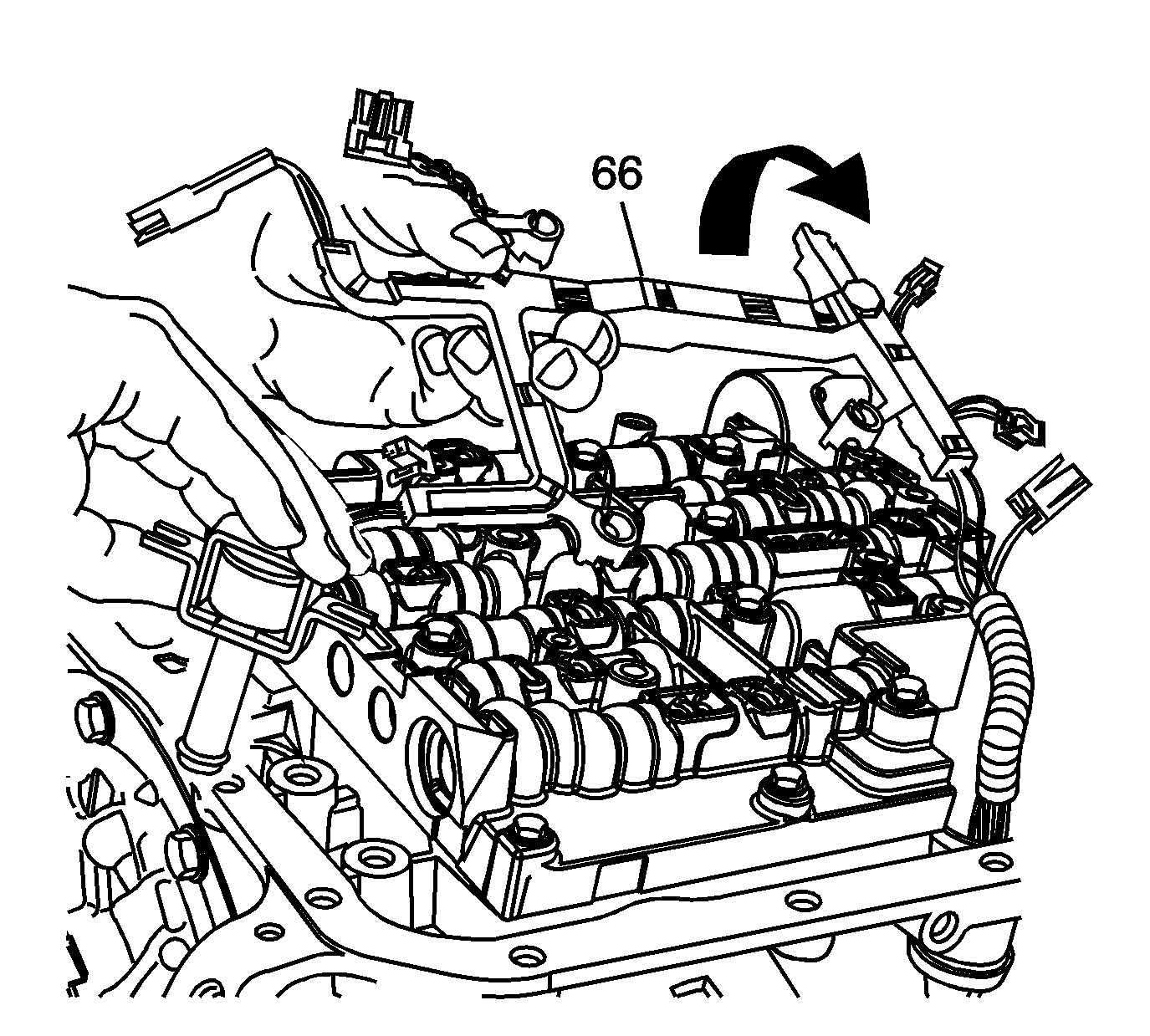 66