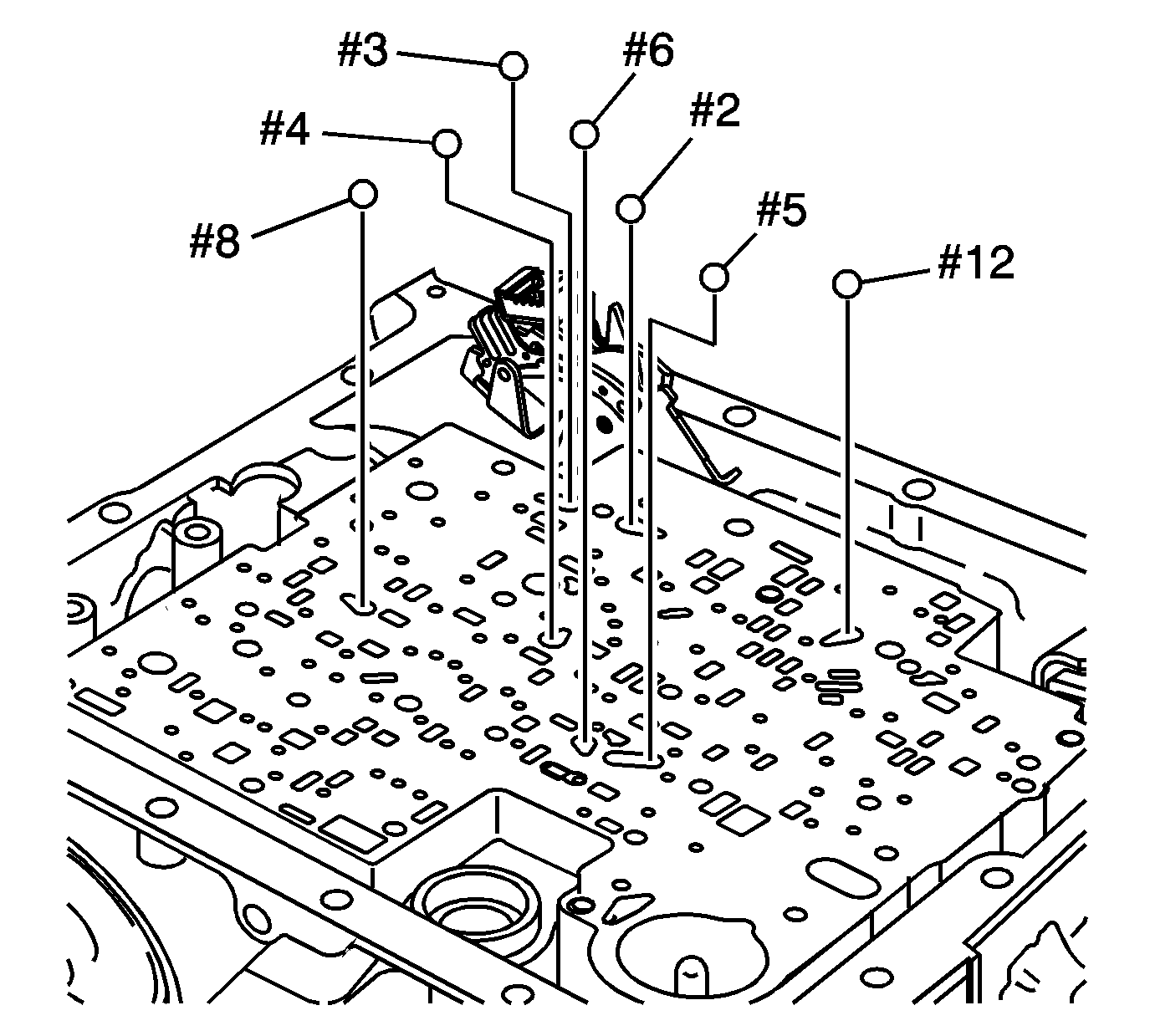 #3
#6
#4
#2
#8
#5
#12