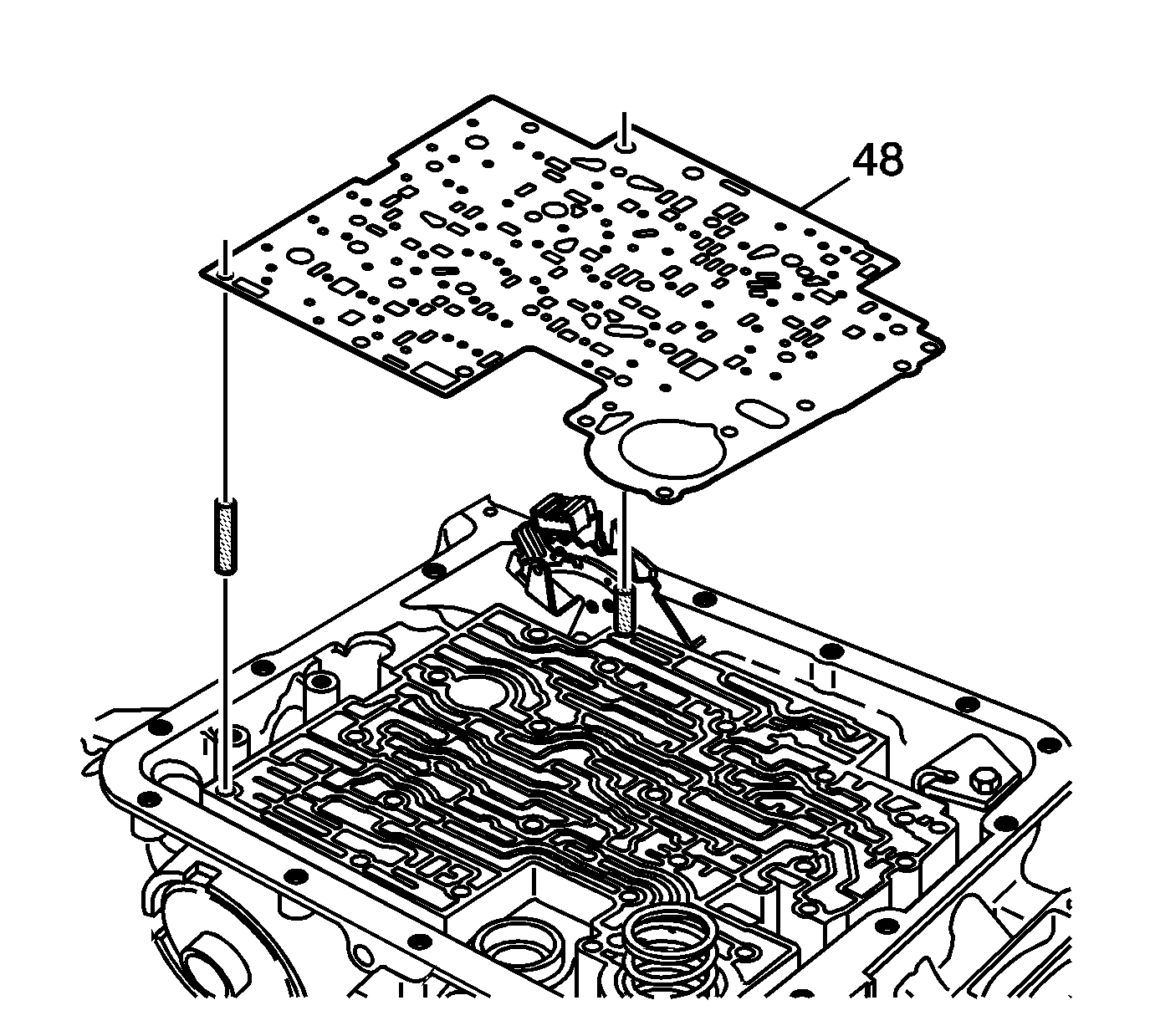 48