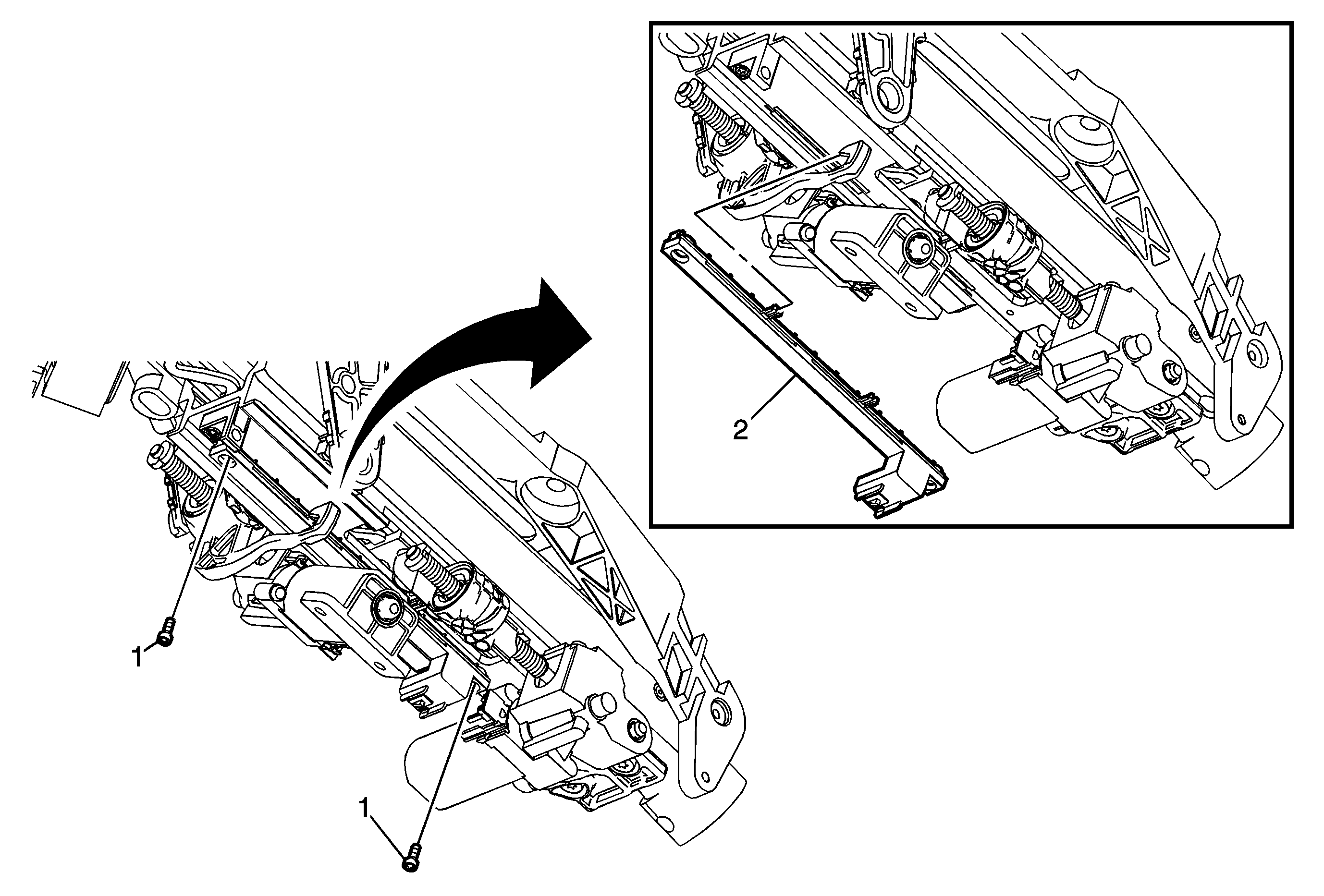 2

1

1