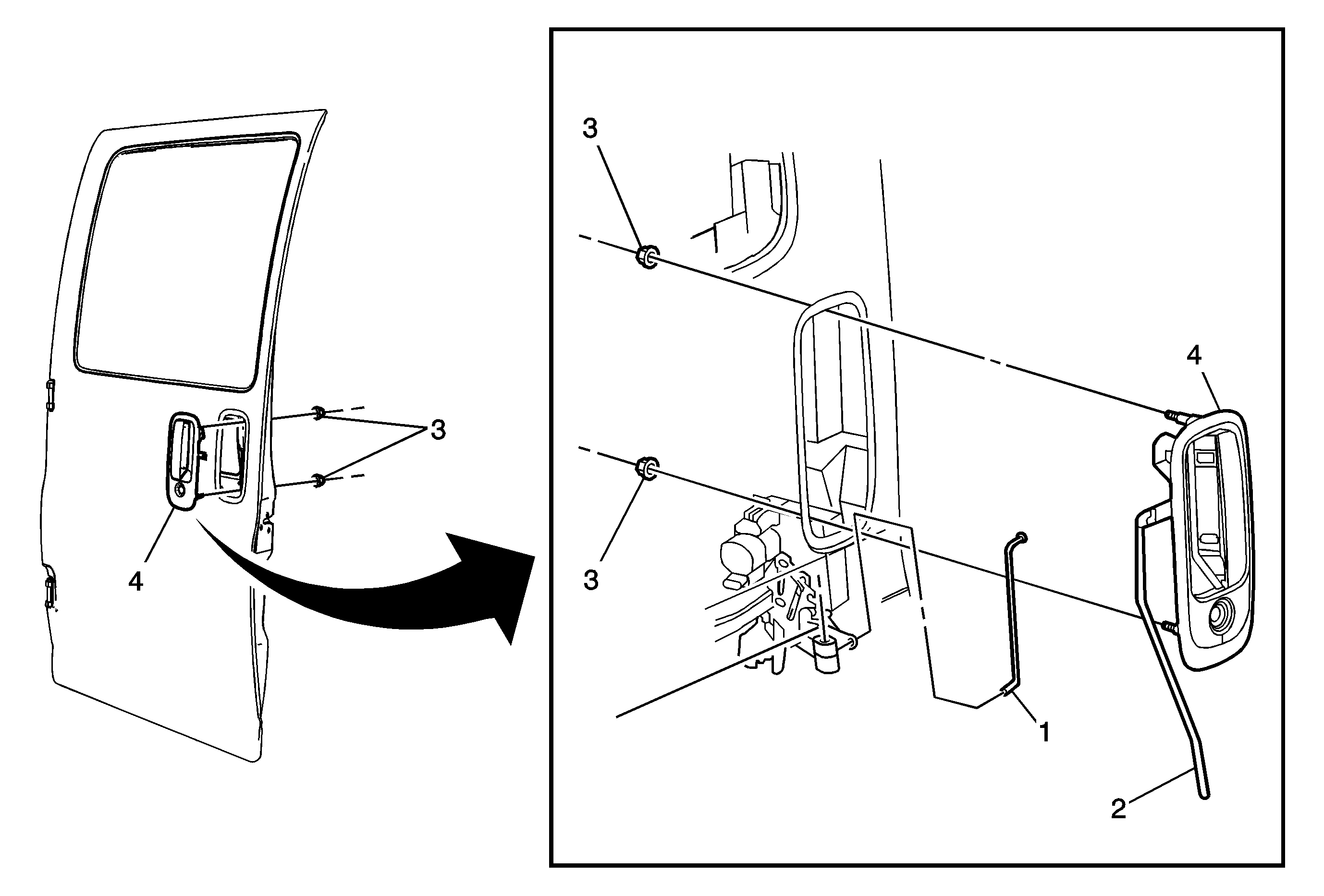 3
4
3
4
3
1
2