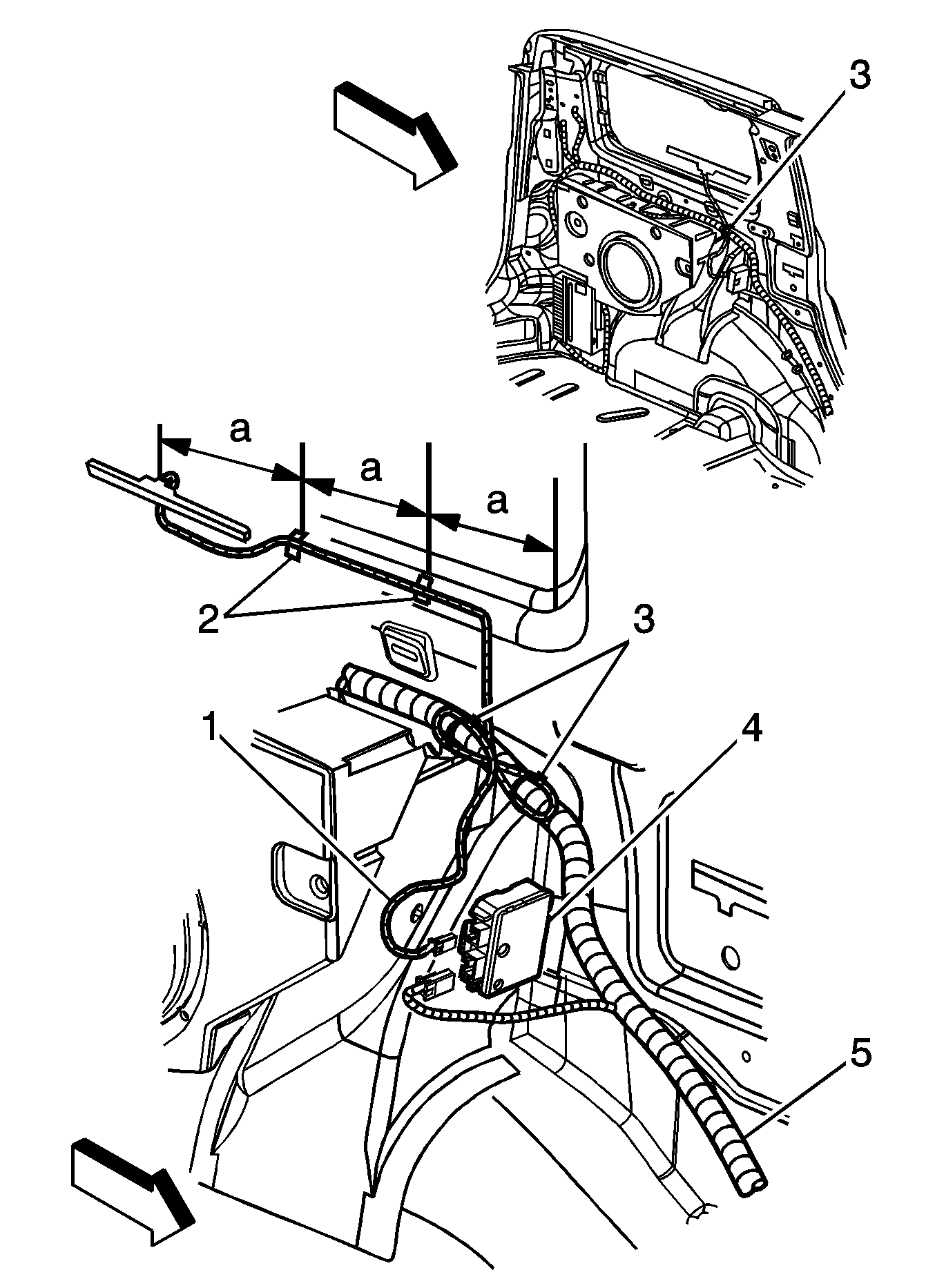 3

a
a
a

2

3

1

4

5