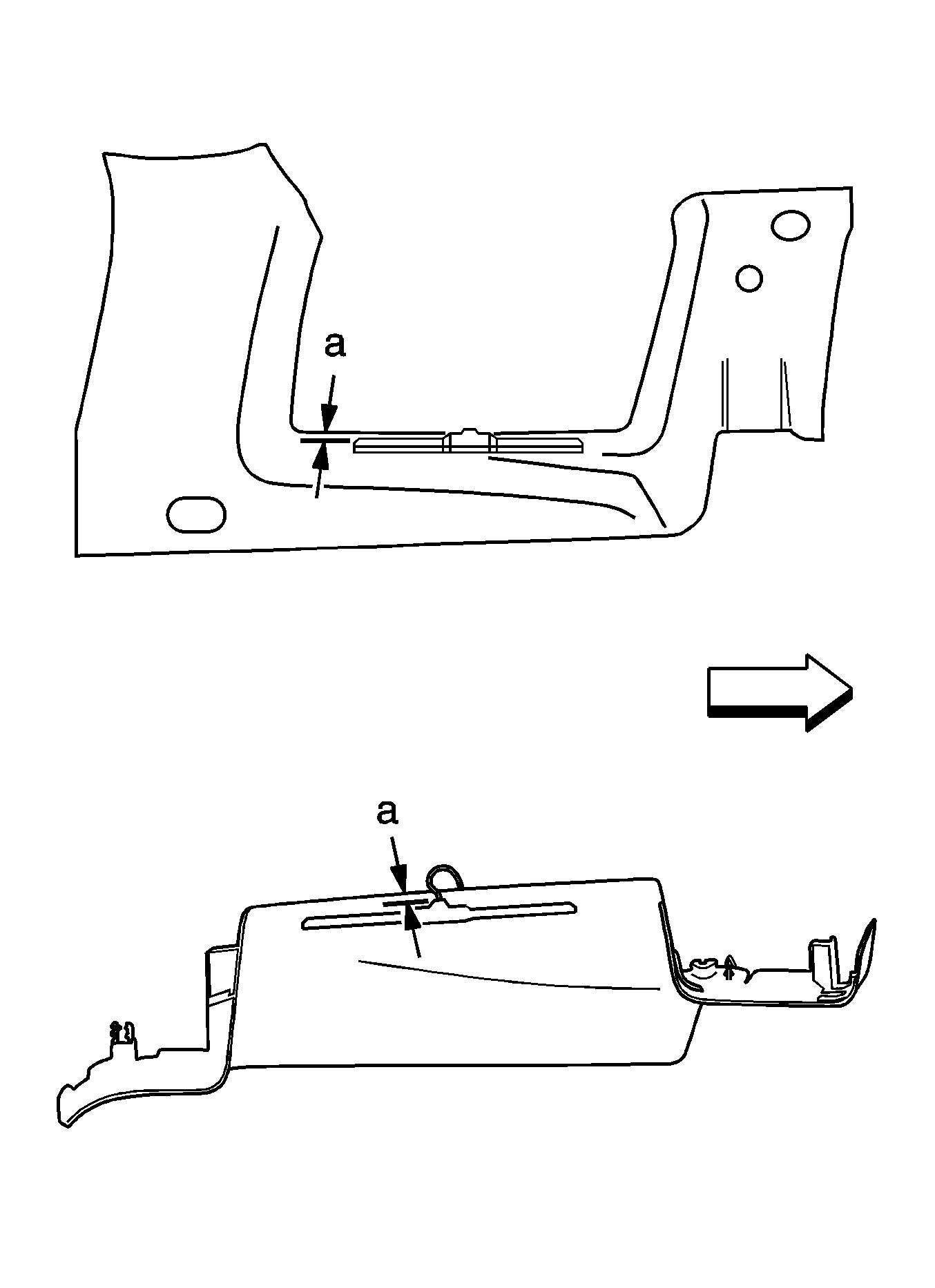 a

a