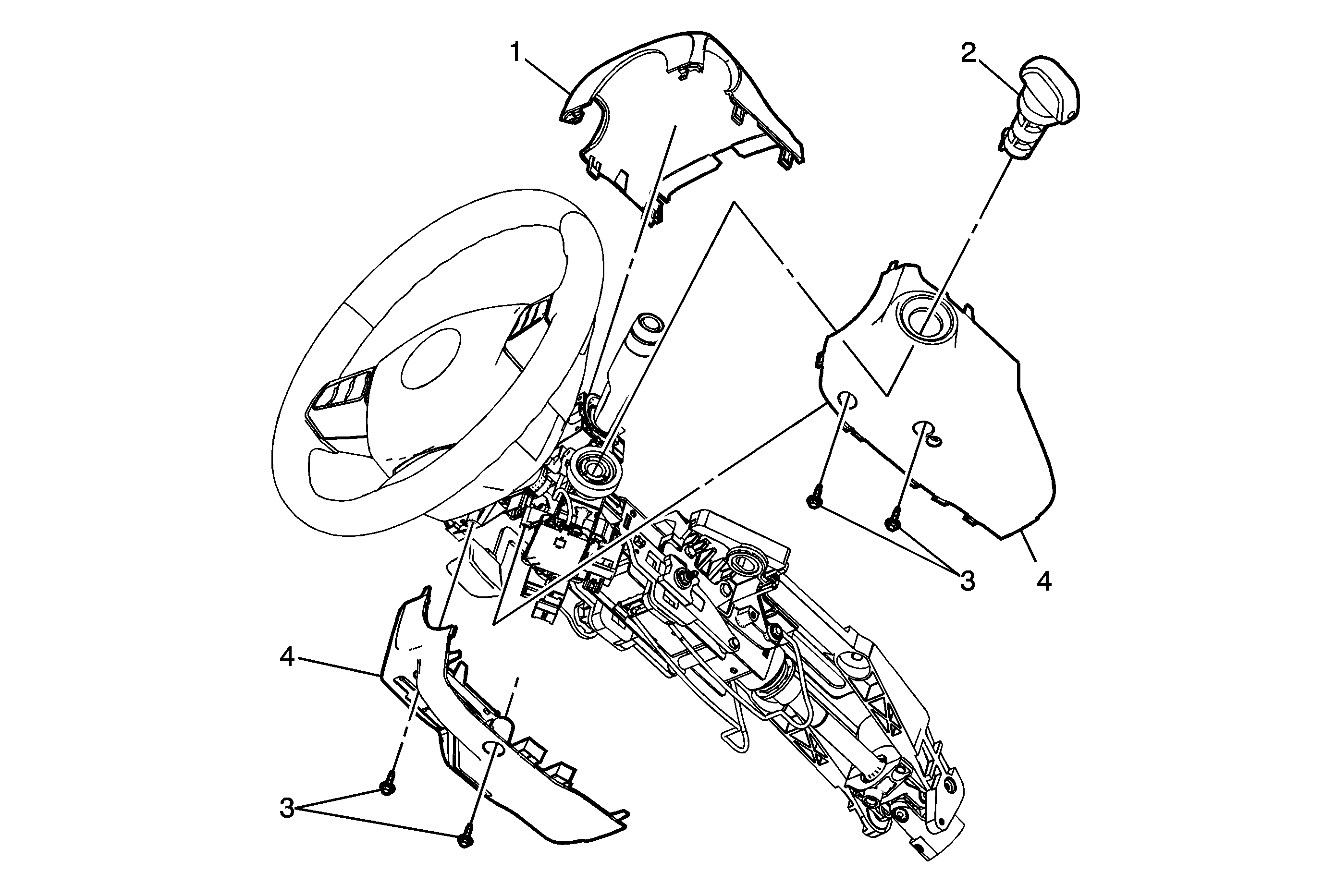 1
2
3
4
4
3