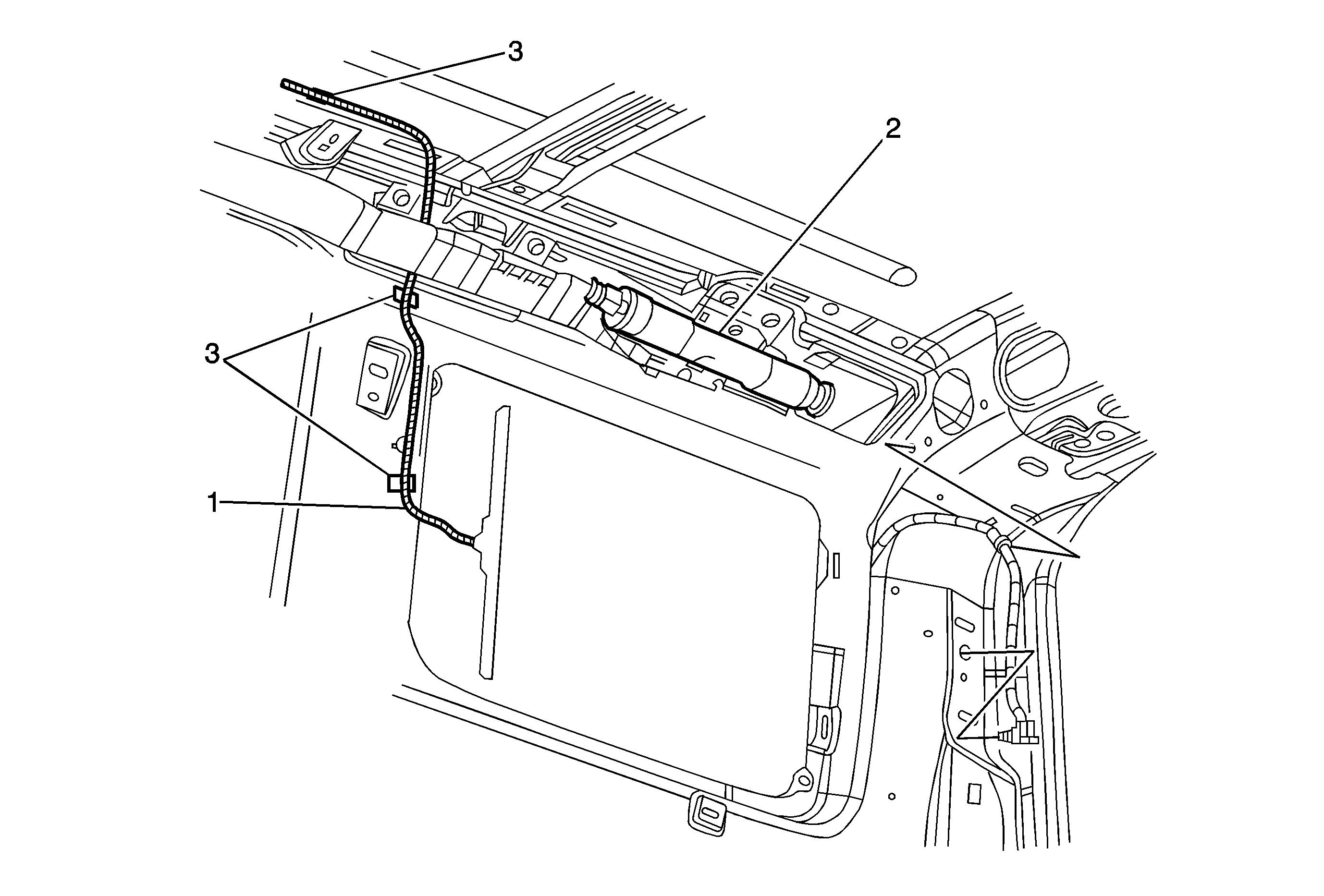 3
2
3
1