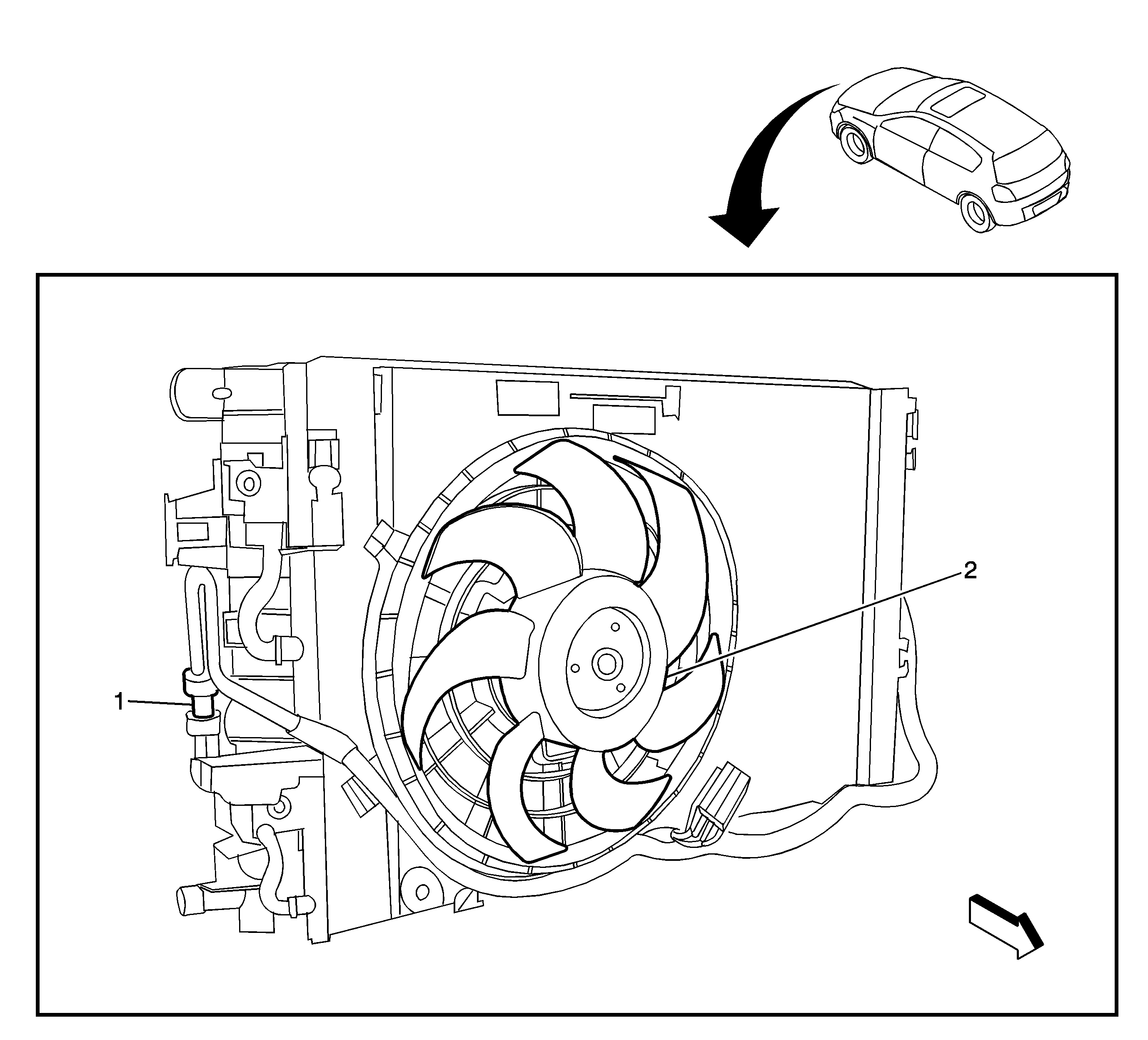 2

1