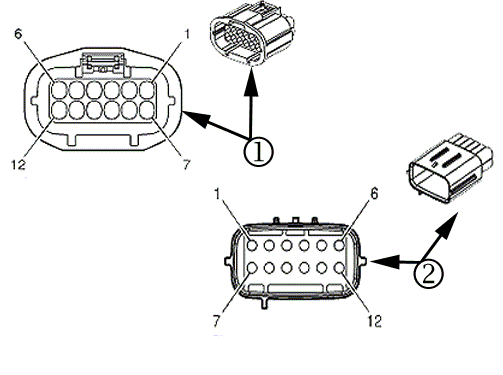 6
1
12
7
①
1
6
7
12
②