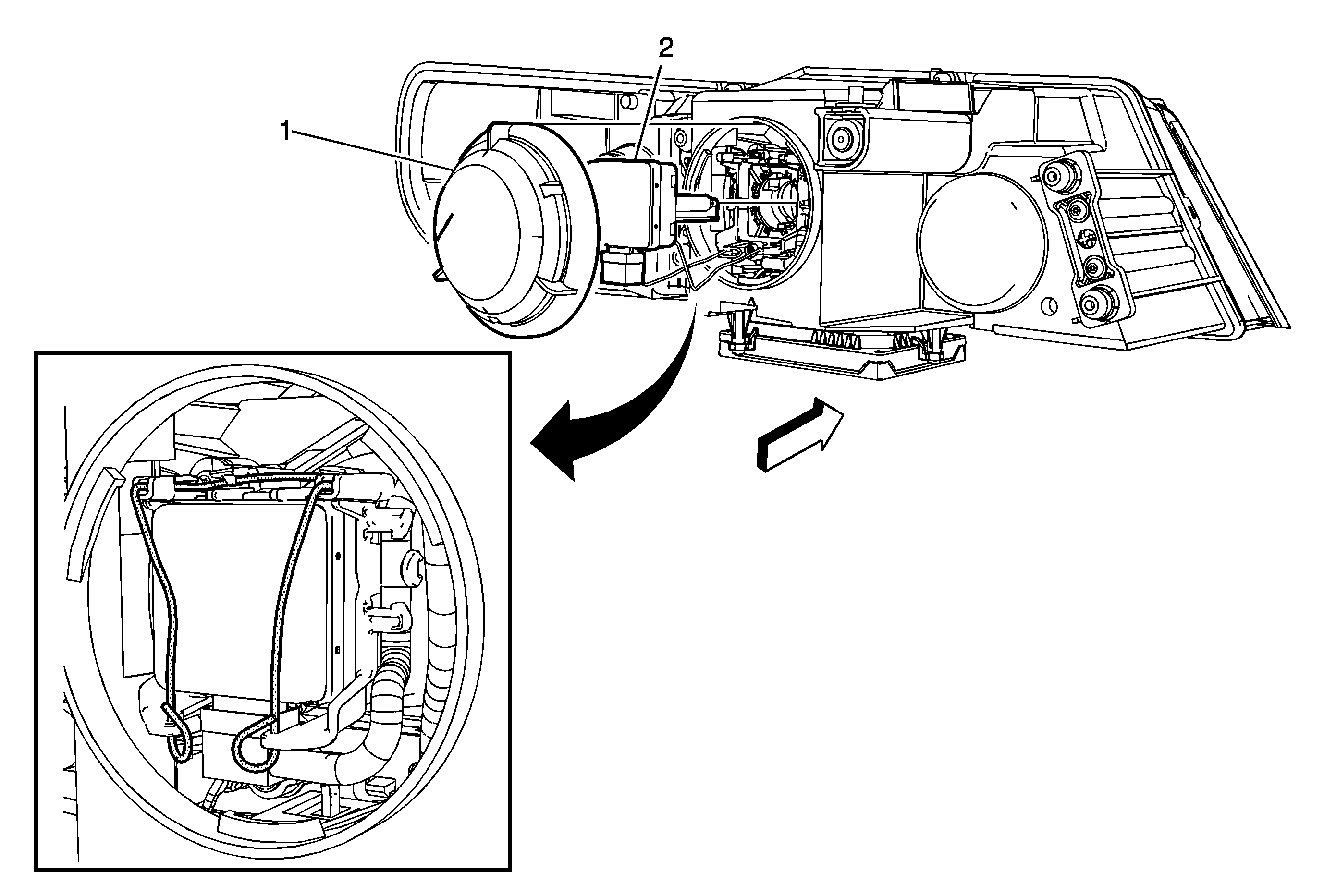 2
1