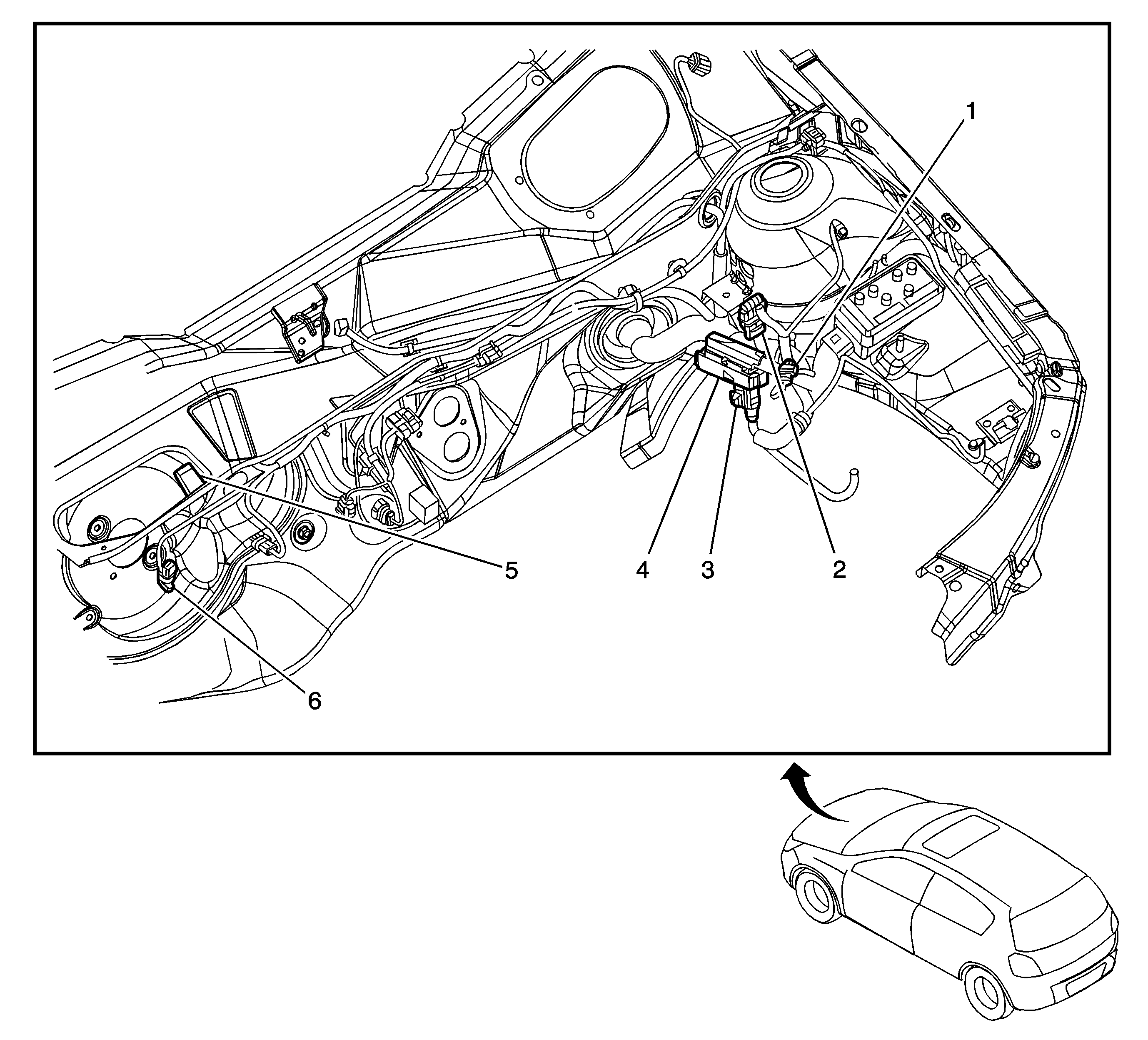 1
5
4
3
2
6