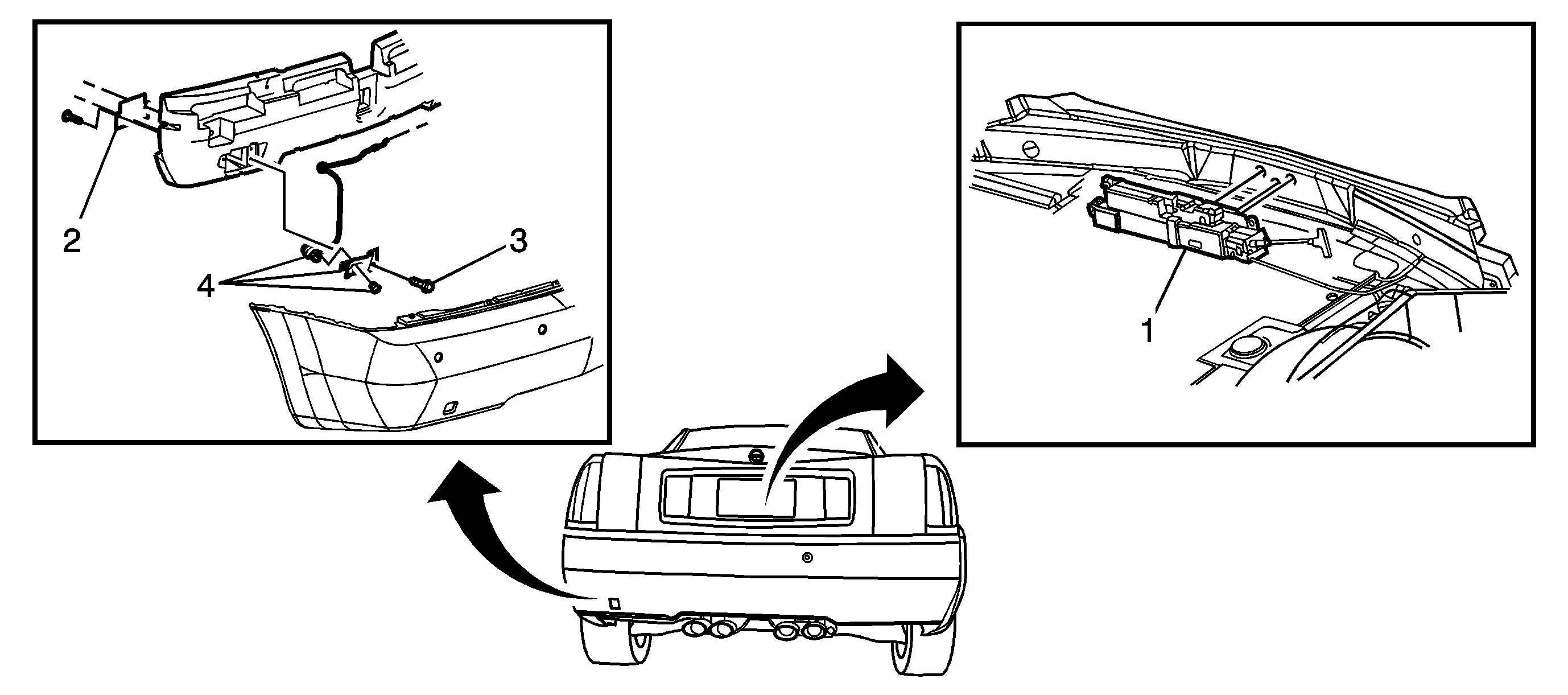 2
3
4
1