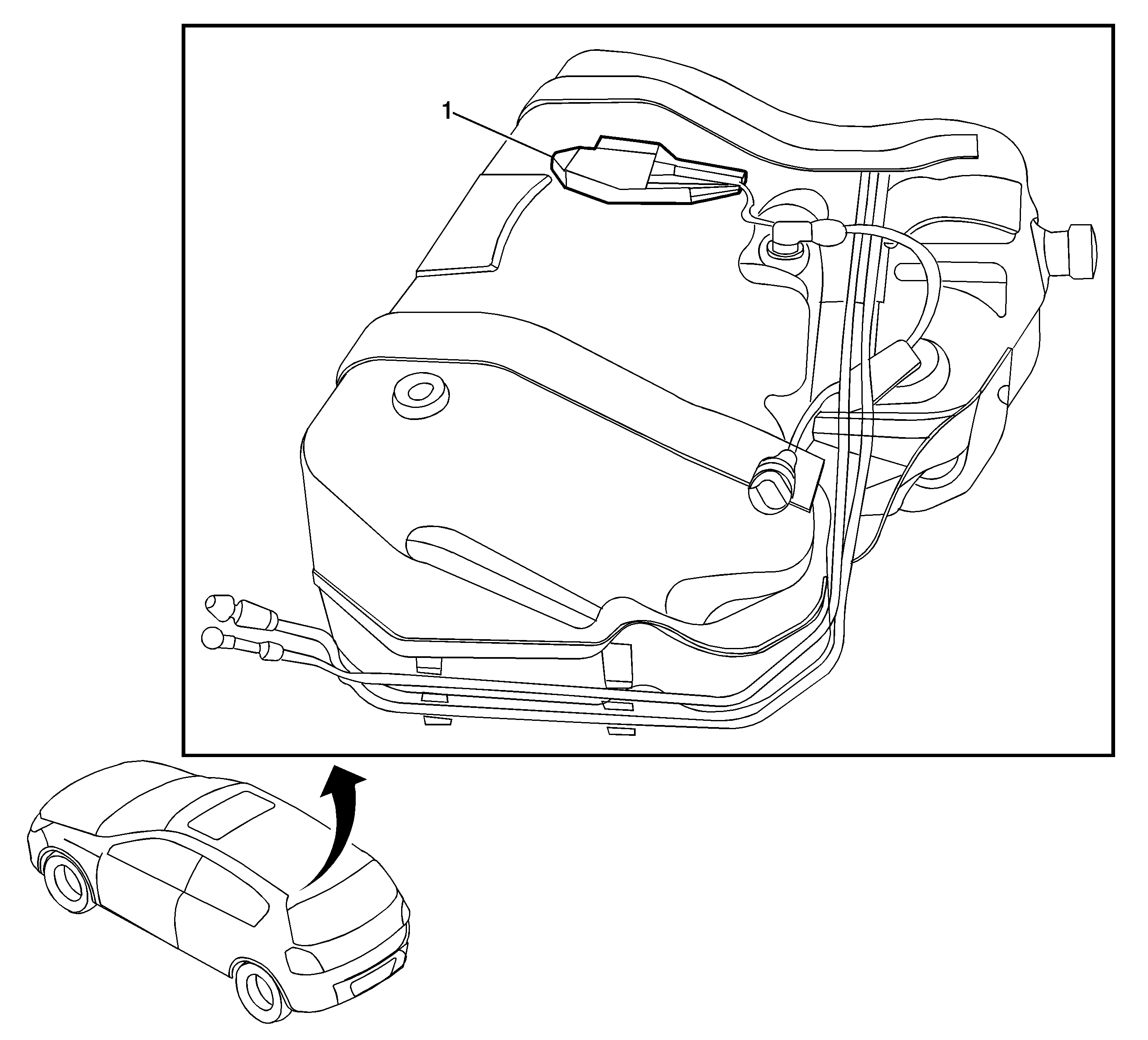 1