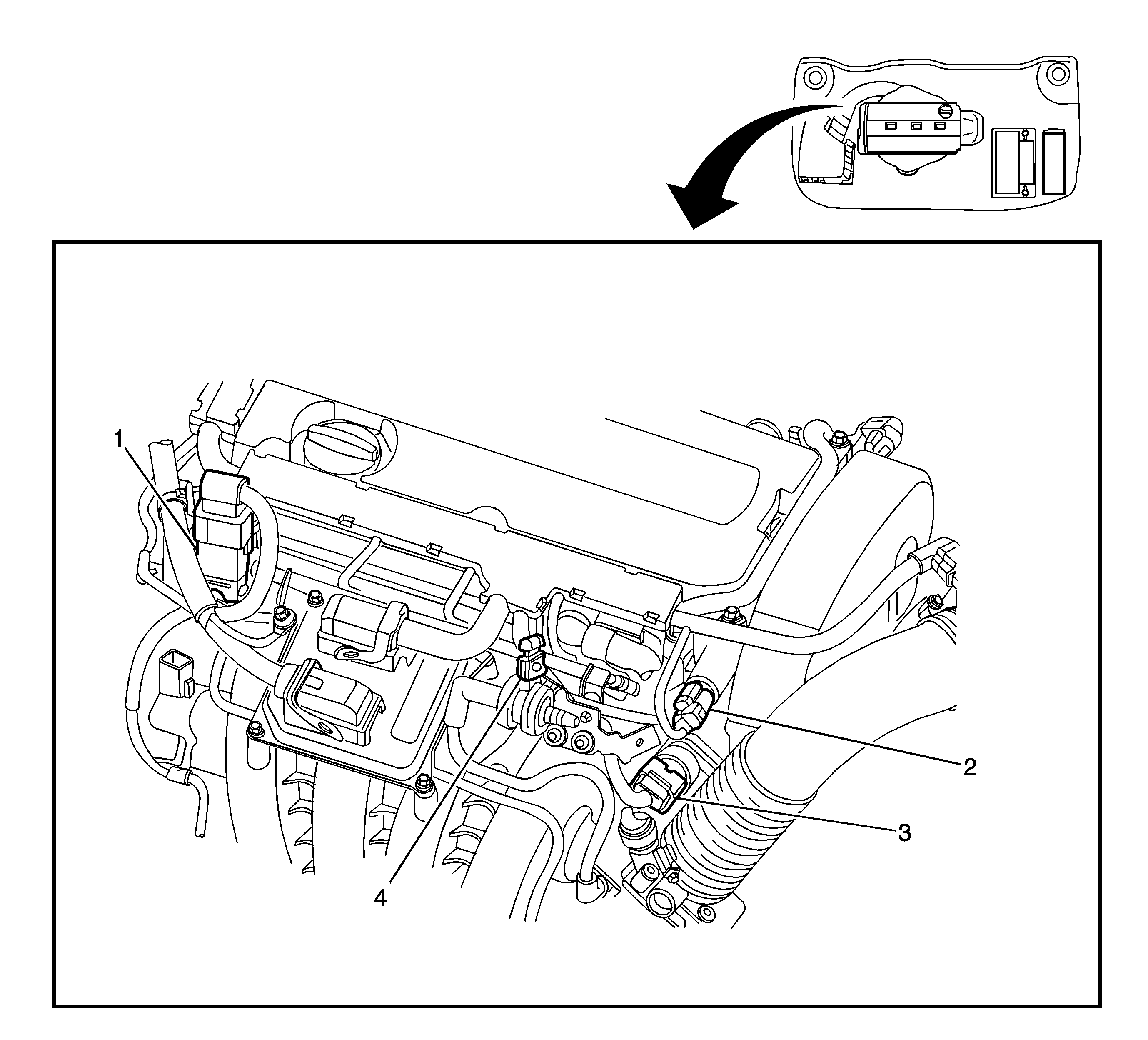 1

2

3

4