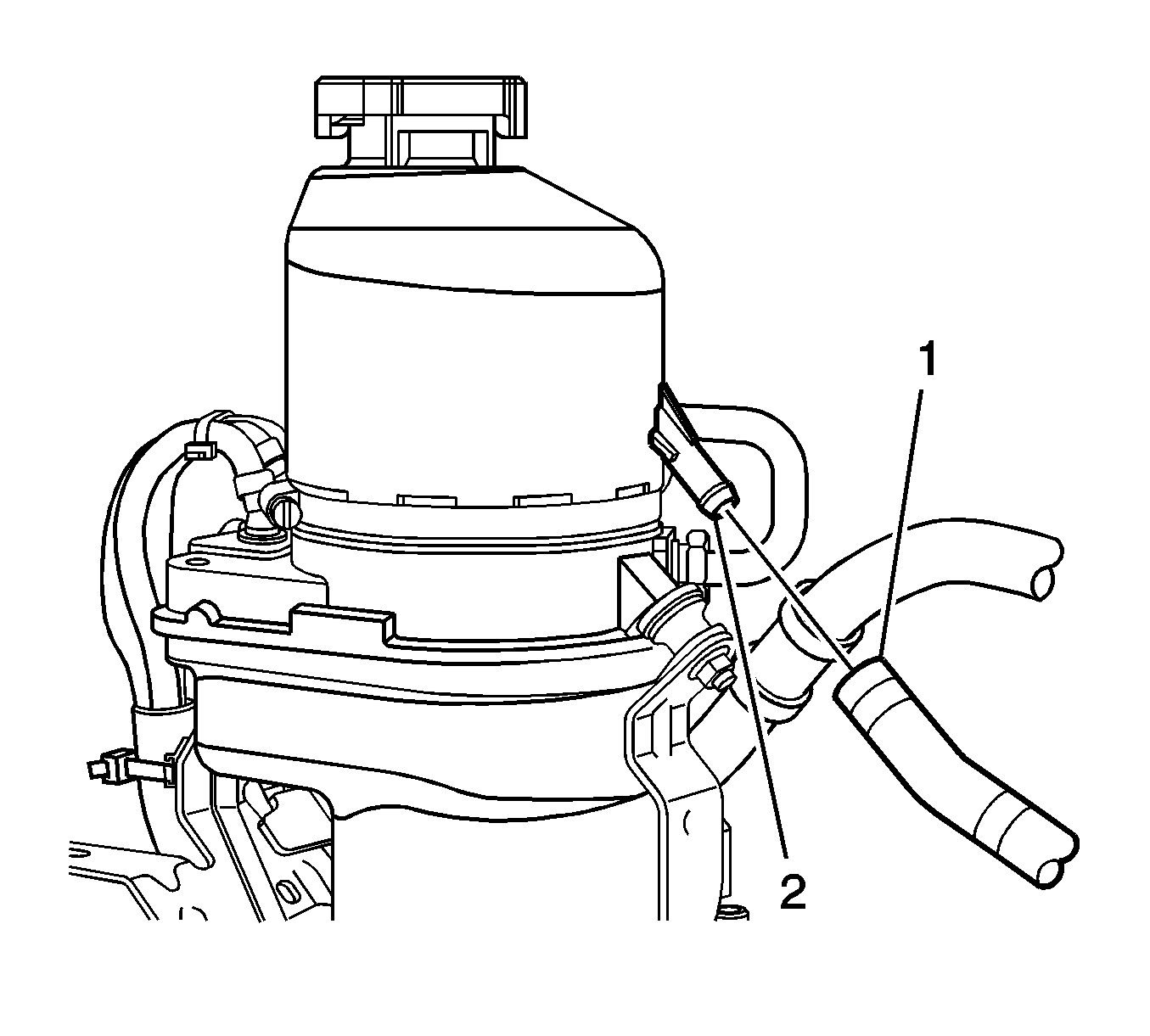 1
2