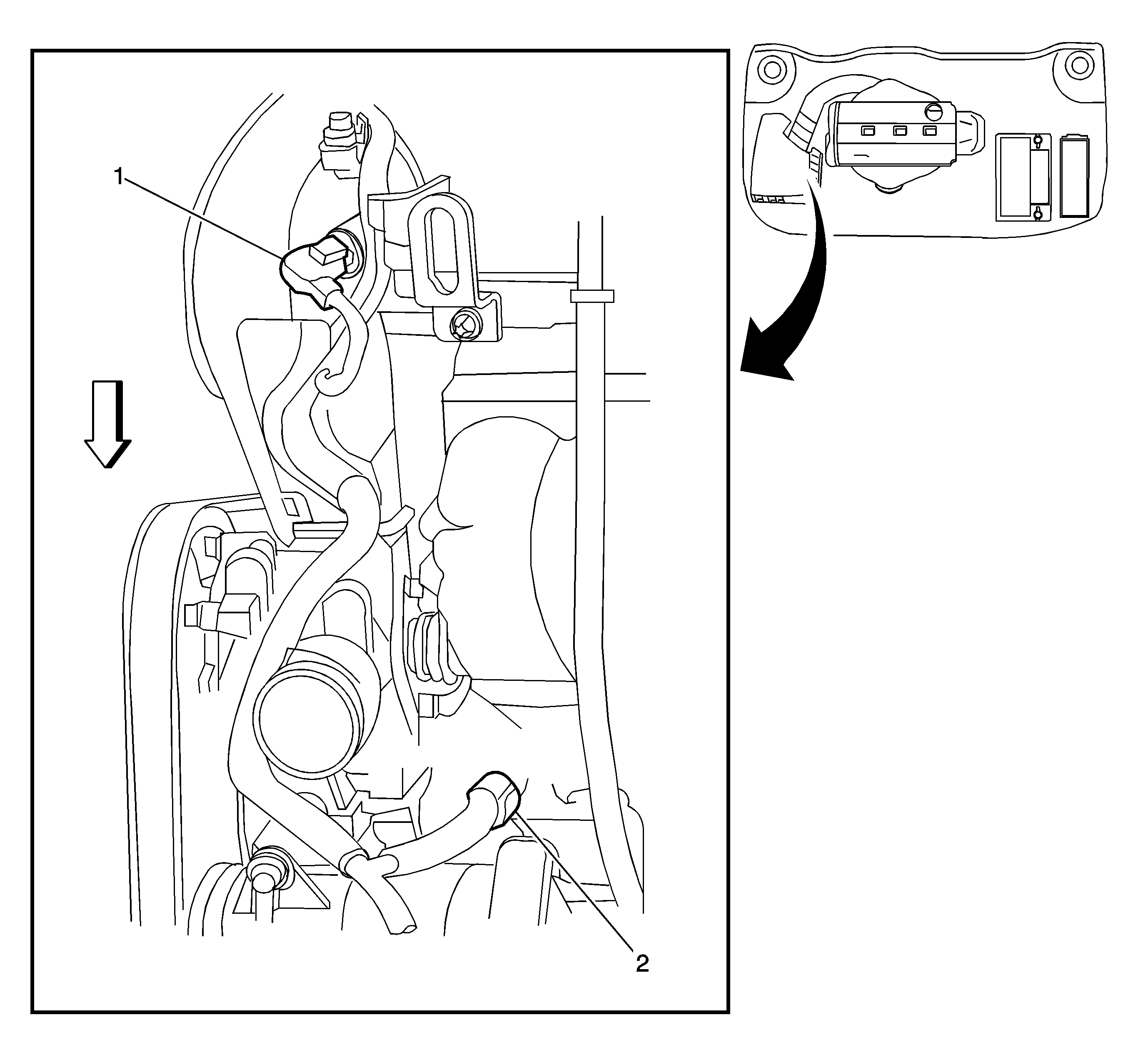 1

2