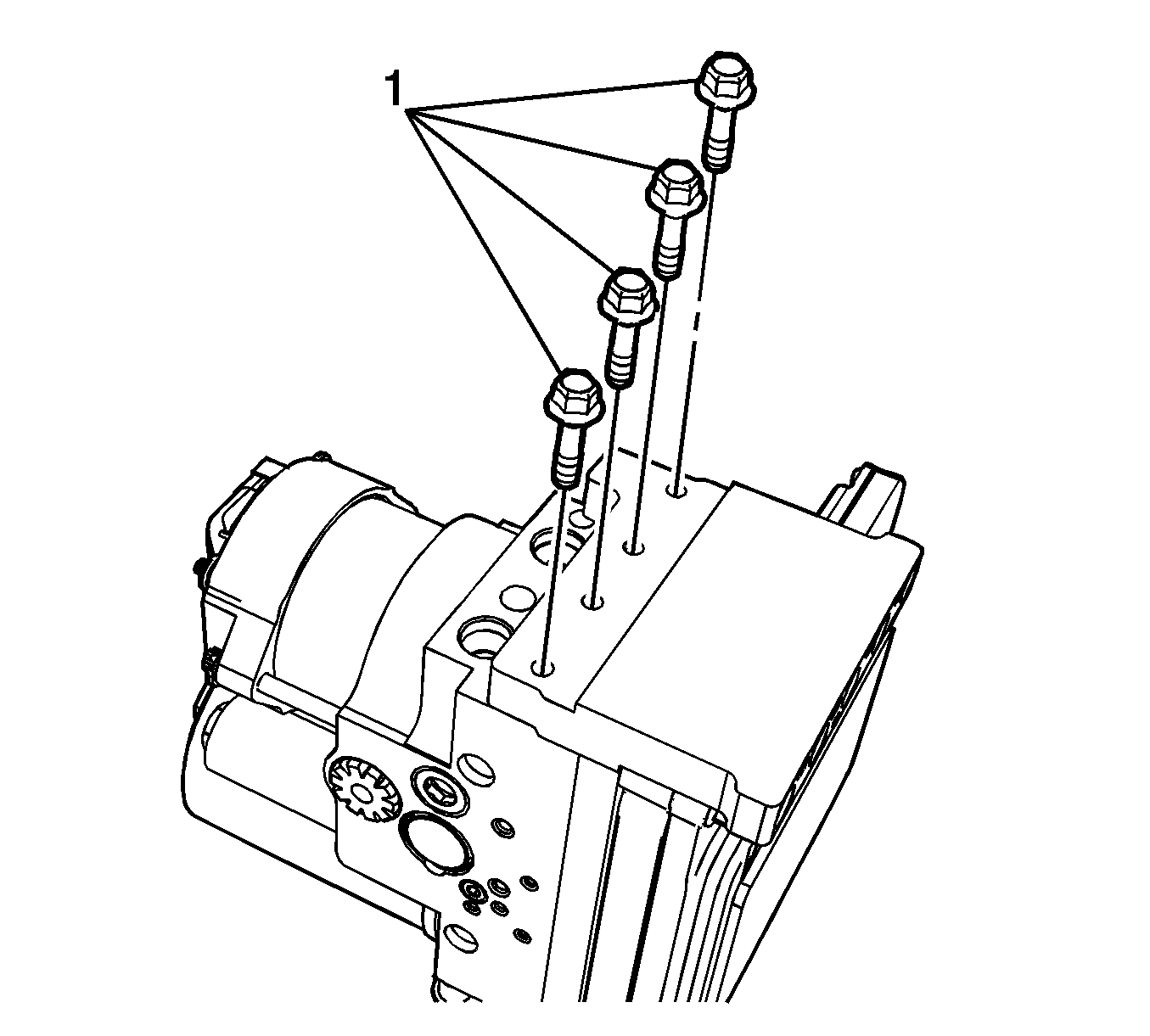 1