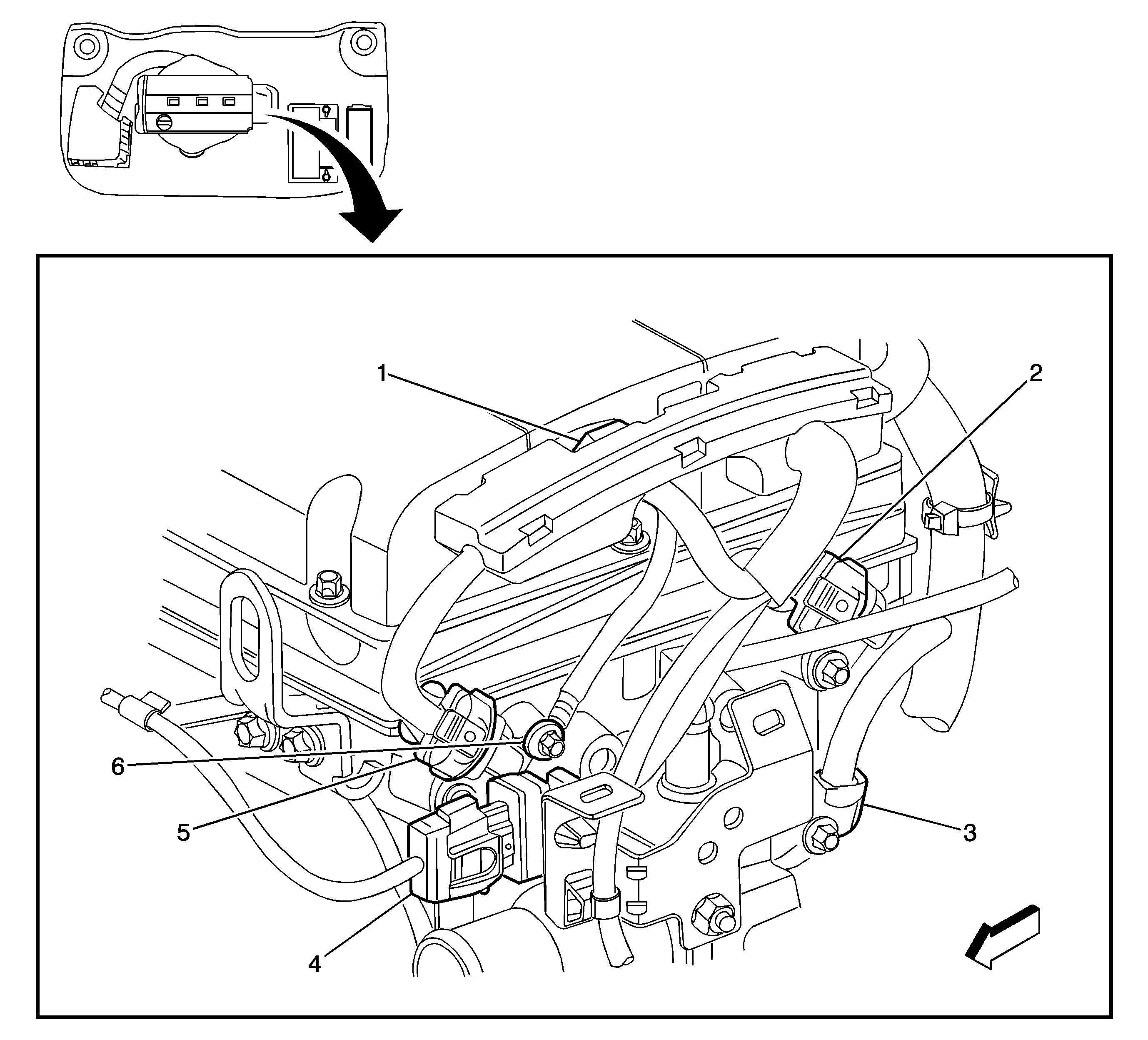 1
2
6
5
3
4