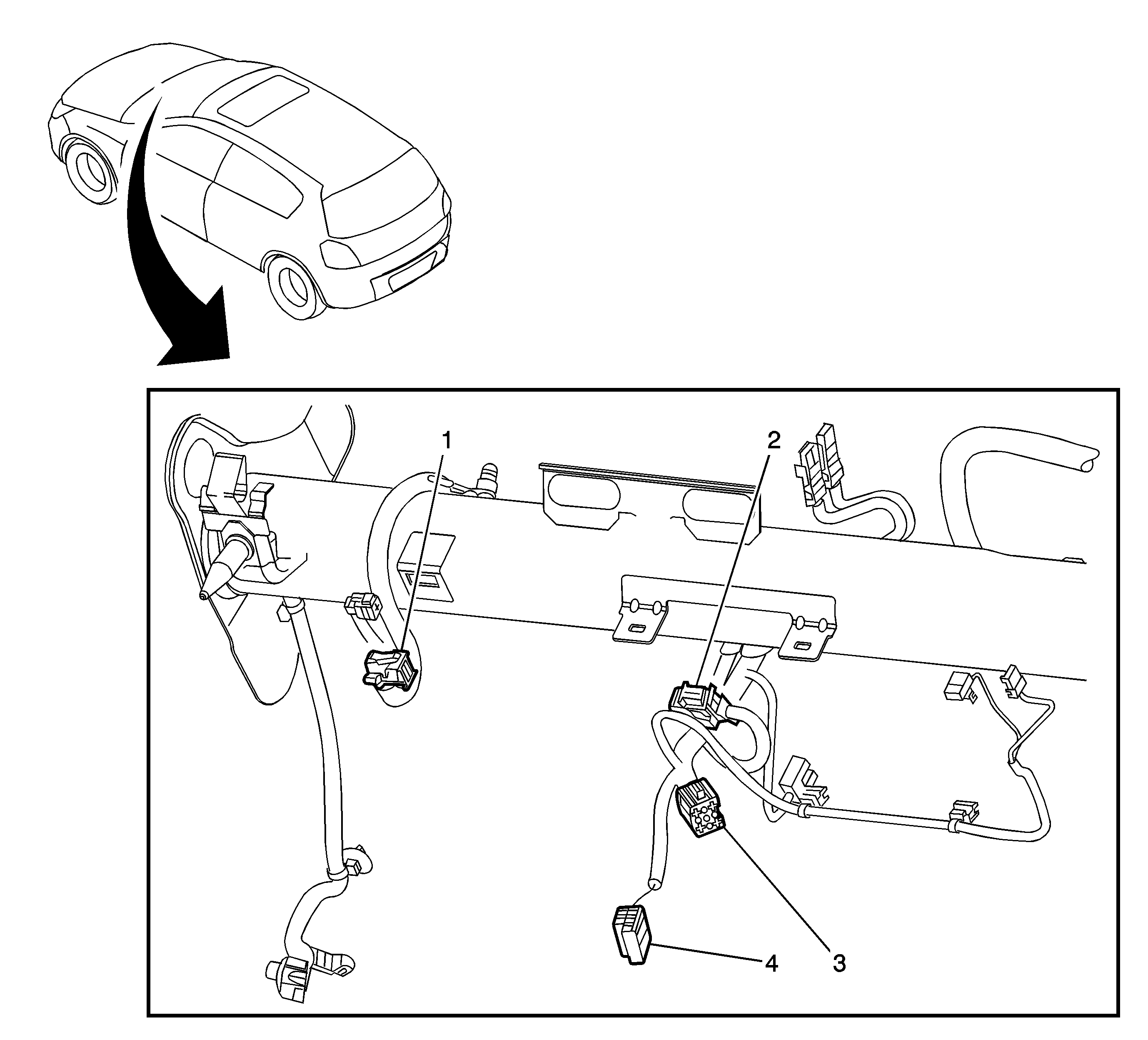 1
2
4
3