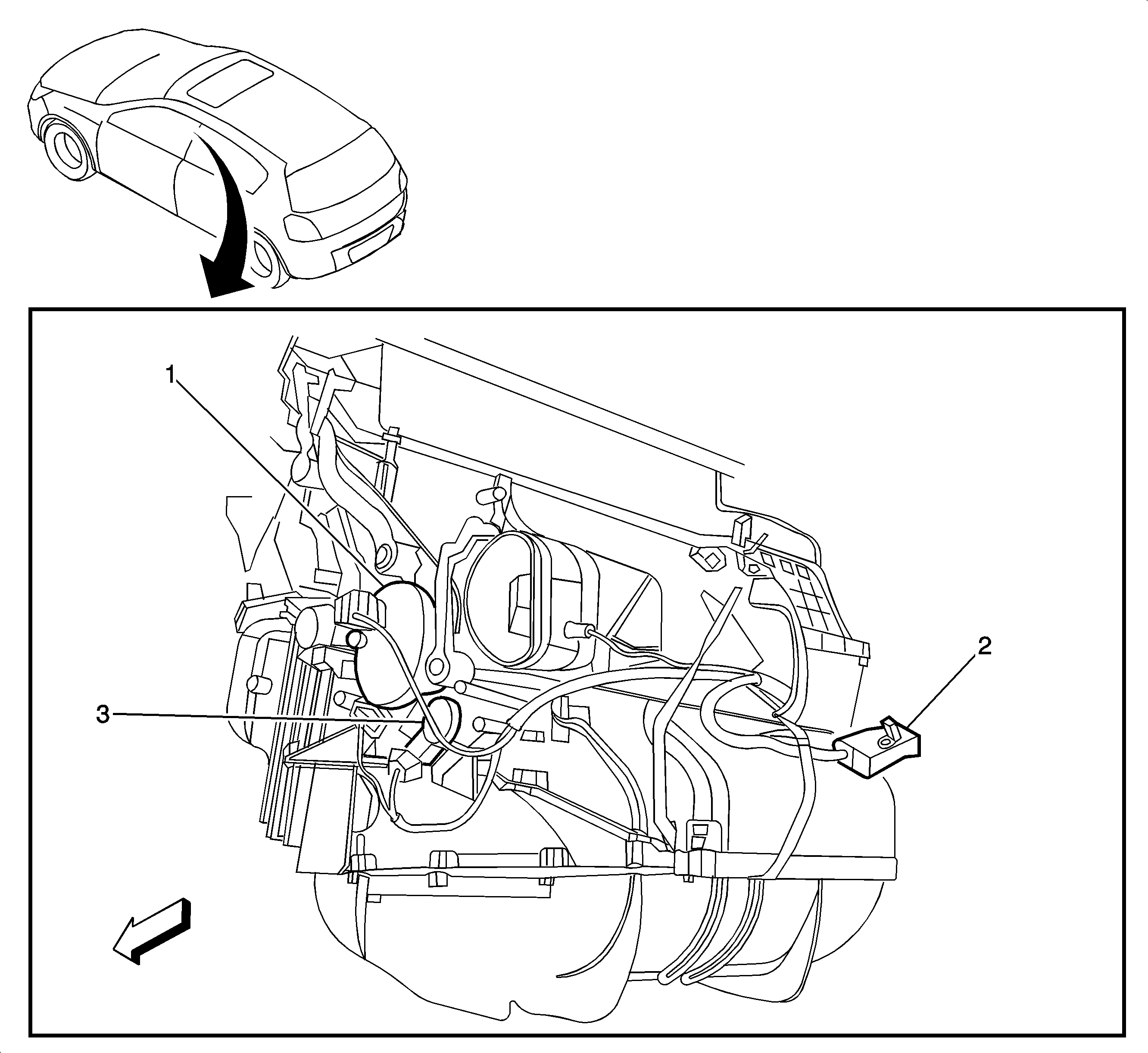 1

2

3