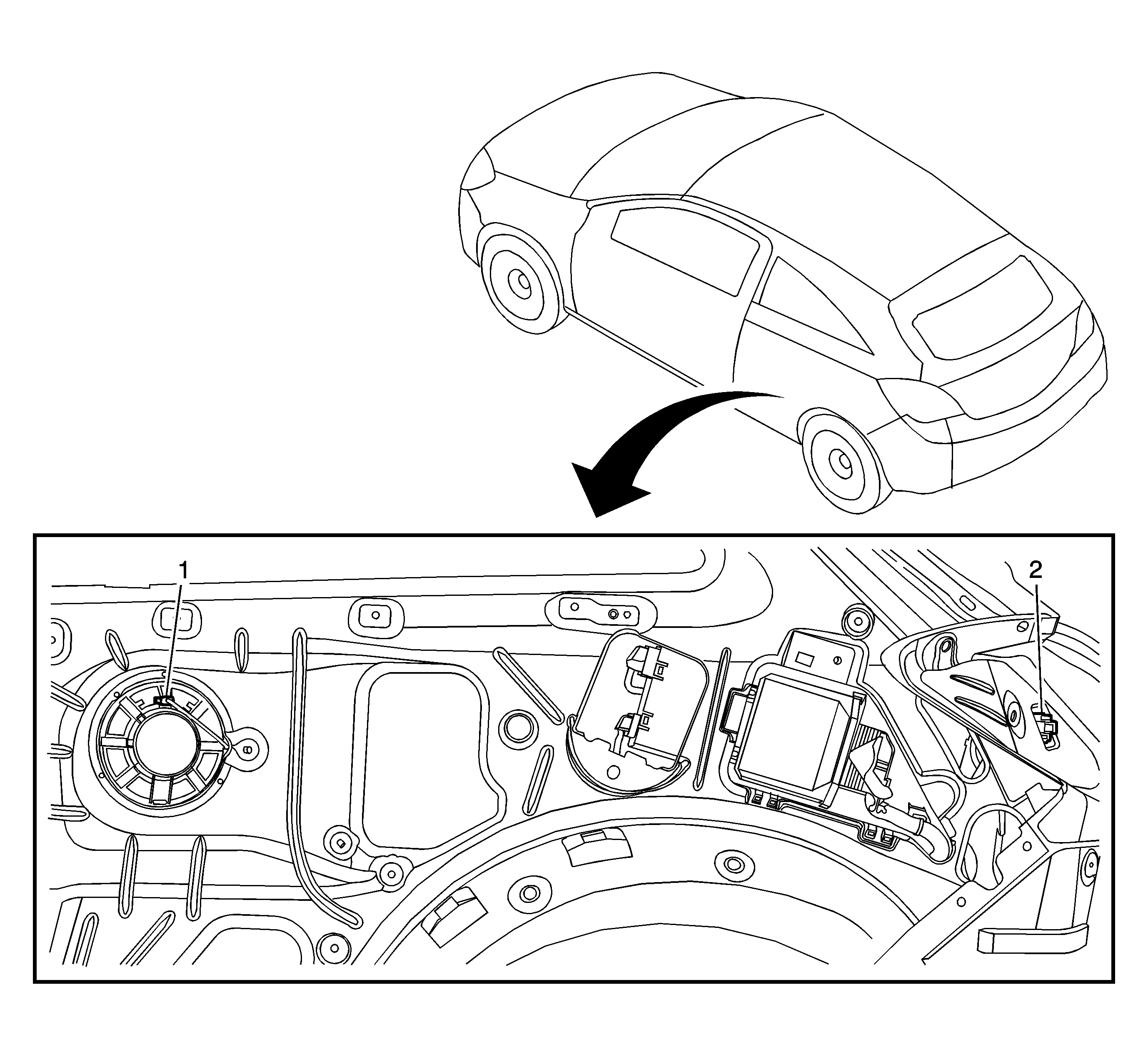 1

2