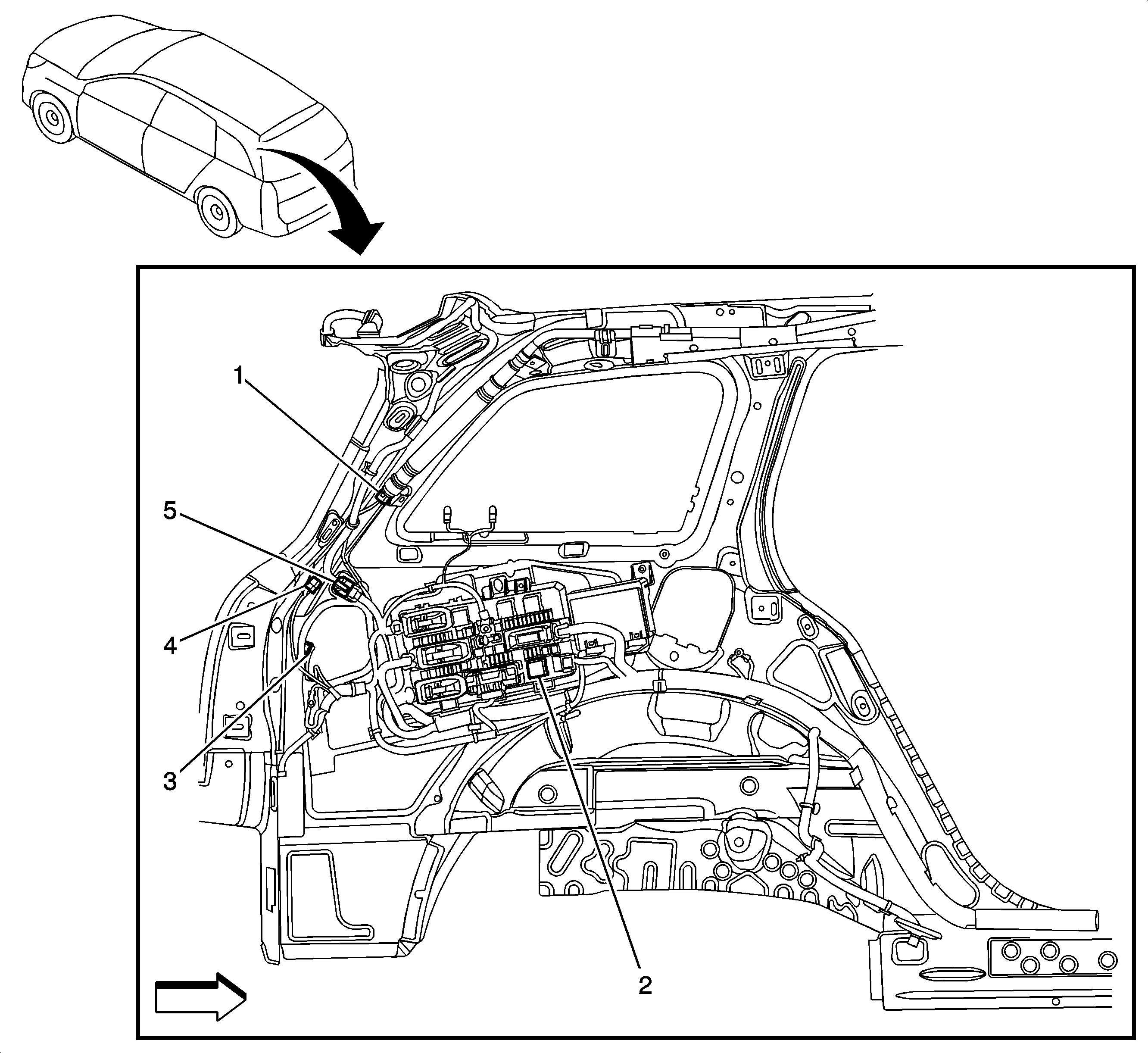 1
5
4
3
2