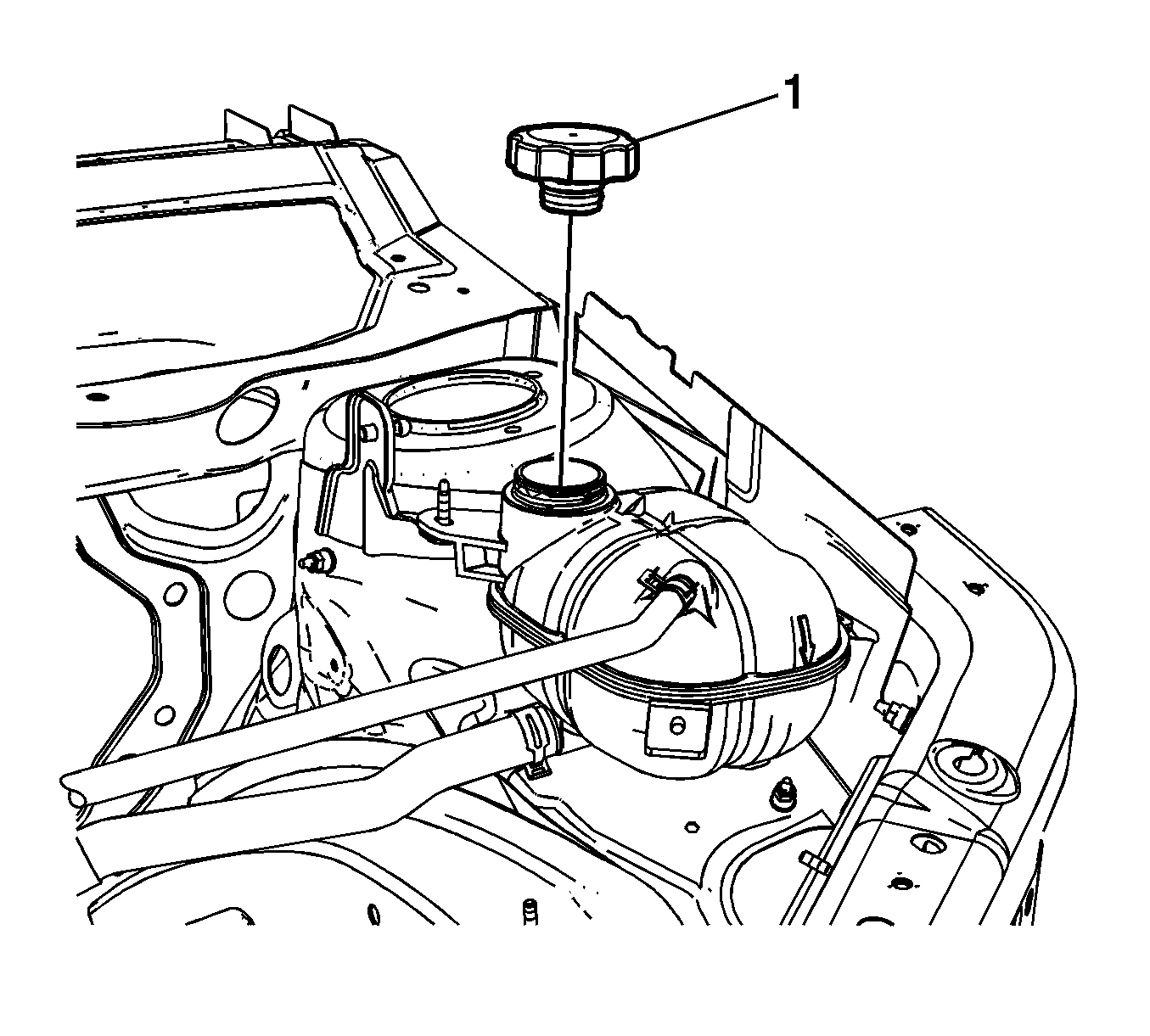 1