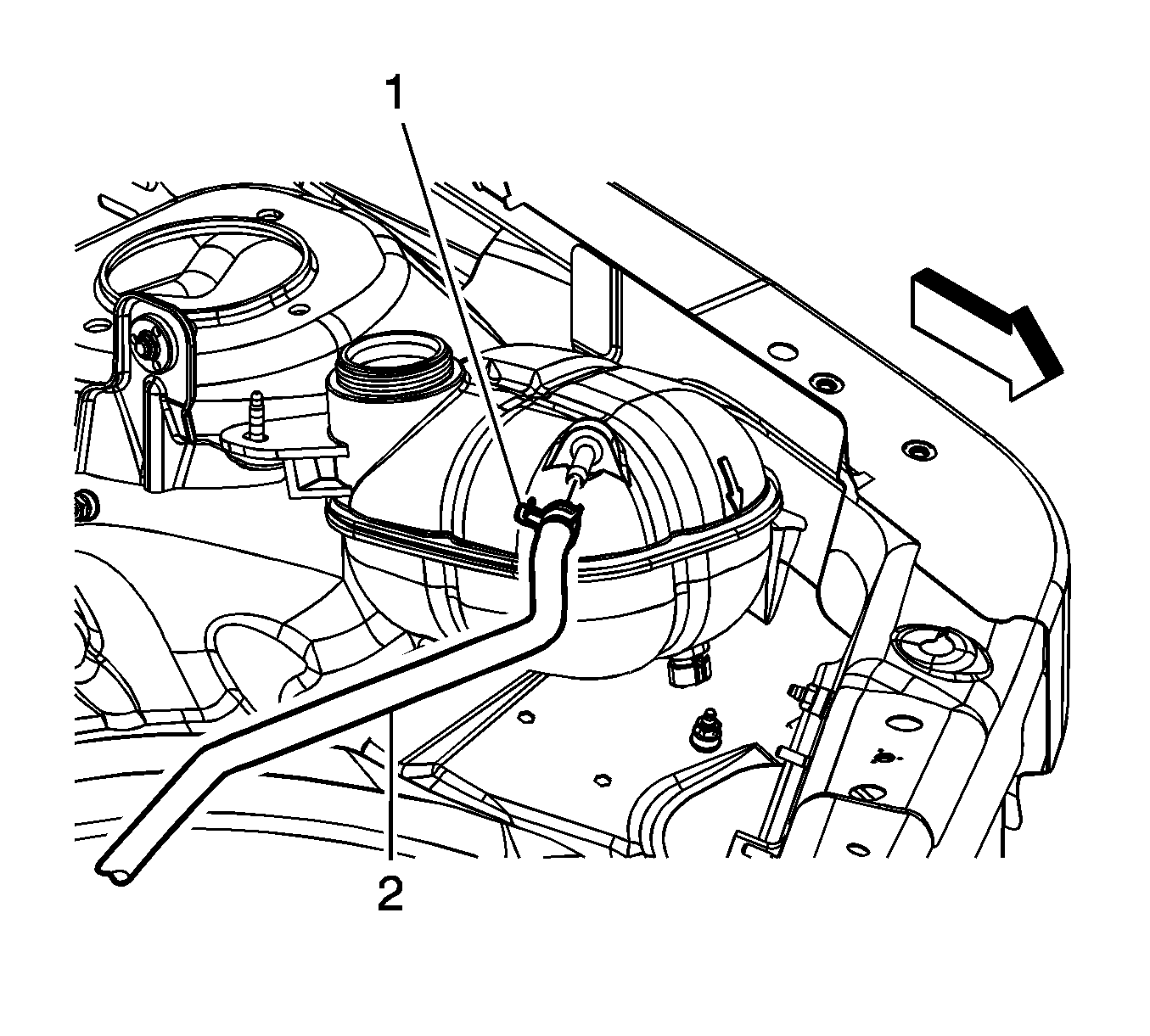 1
2