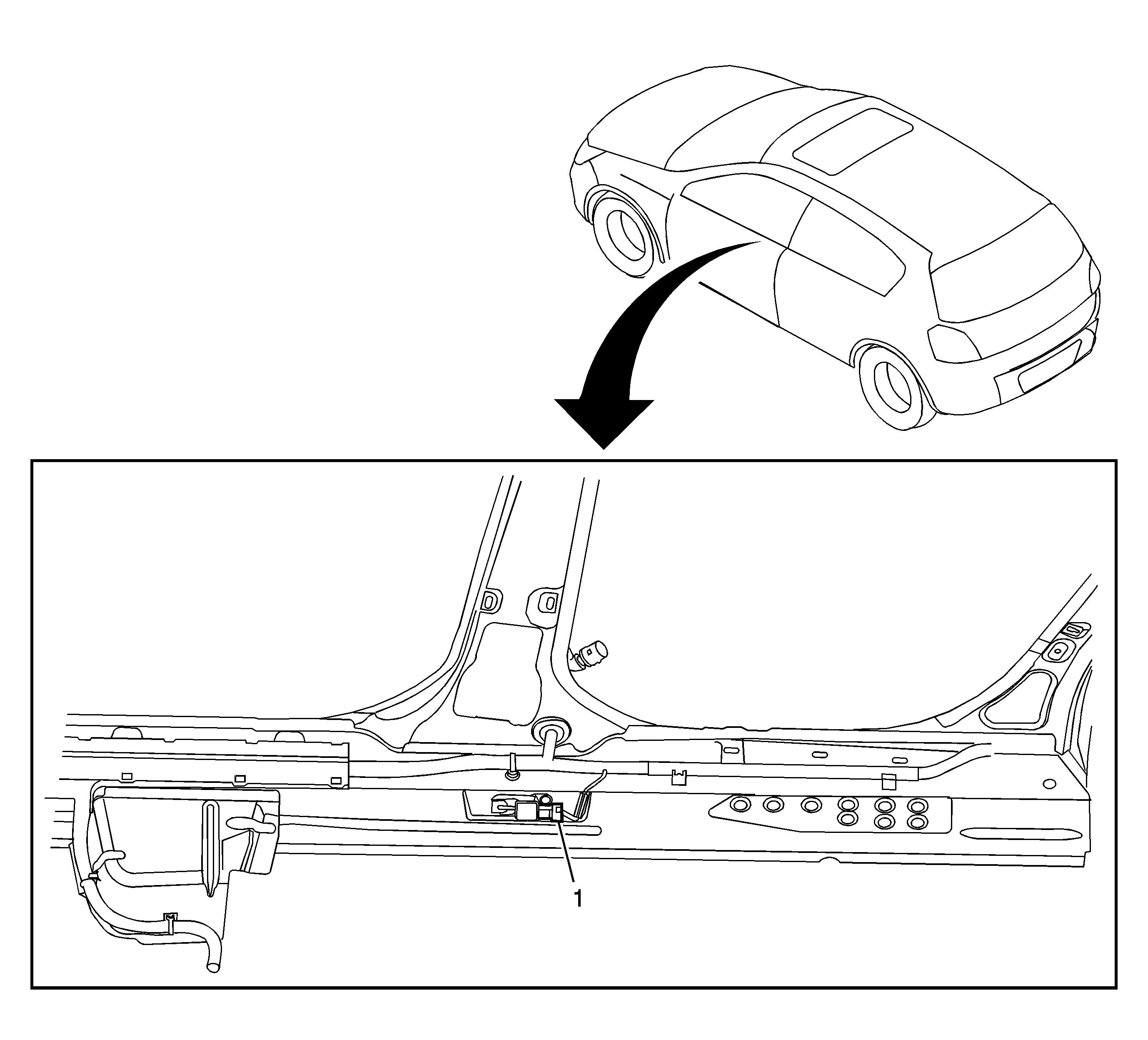 1