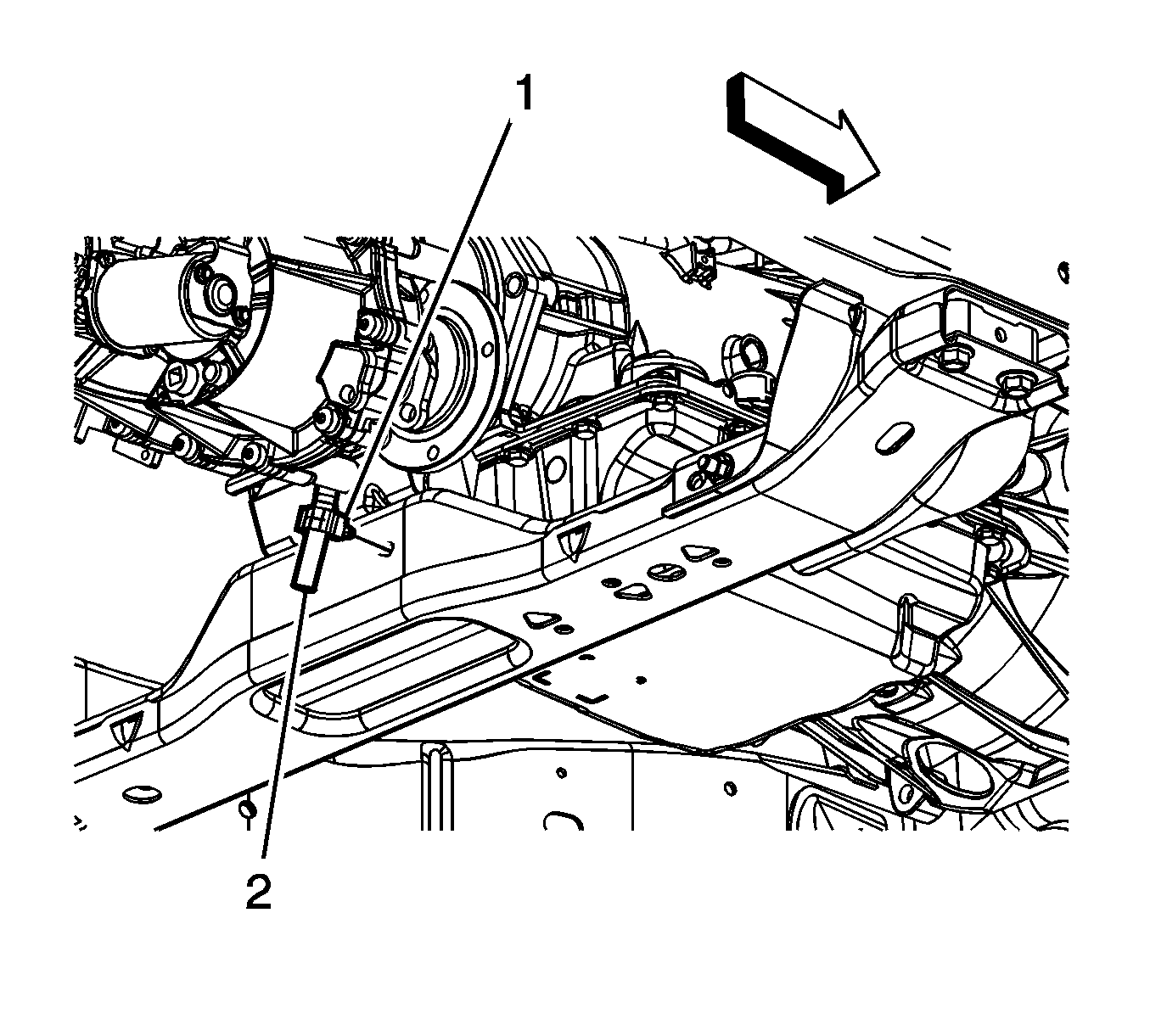 1
2