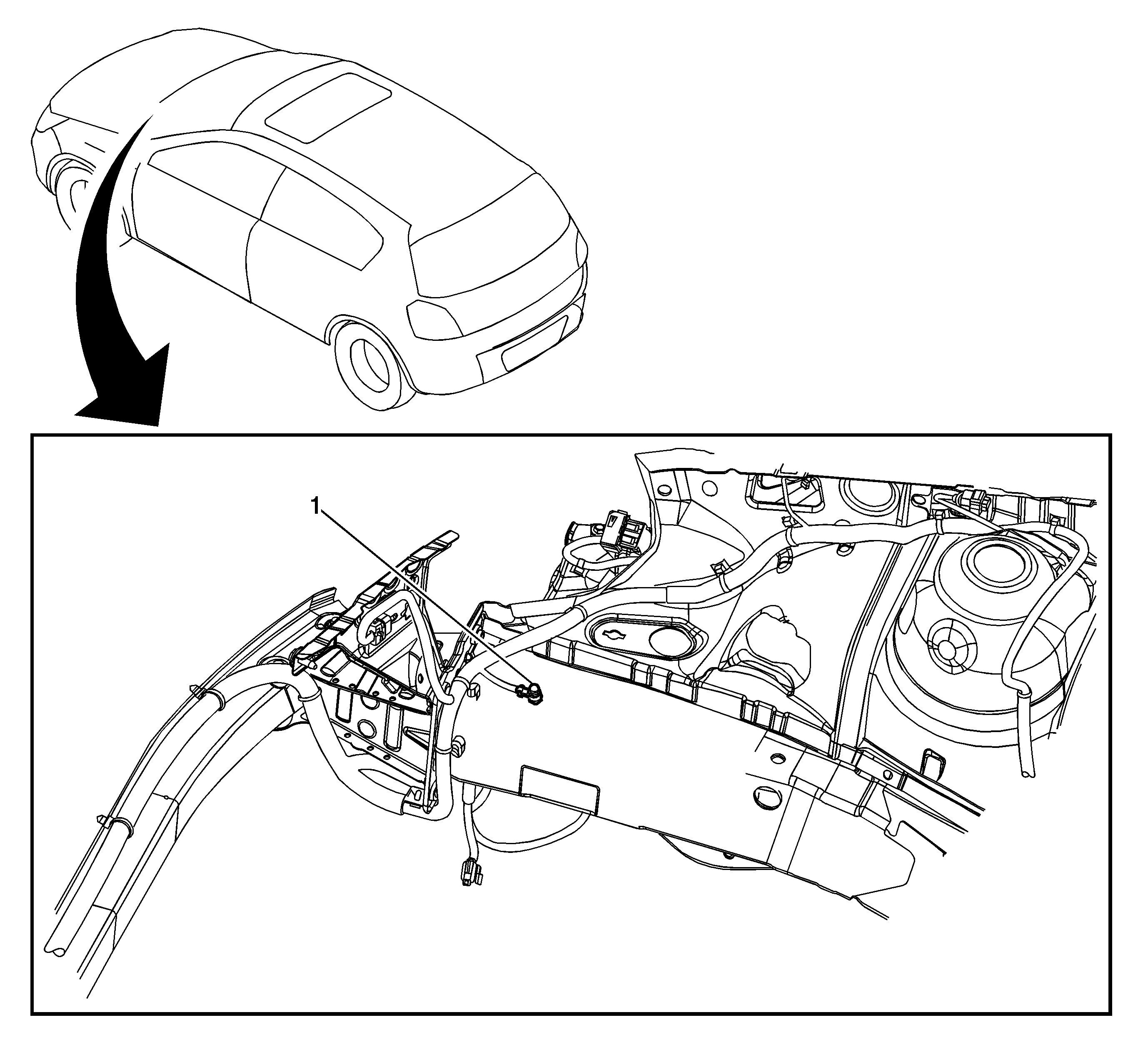 1