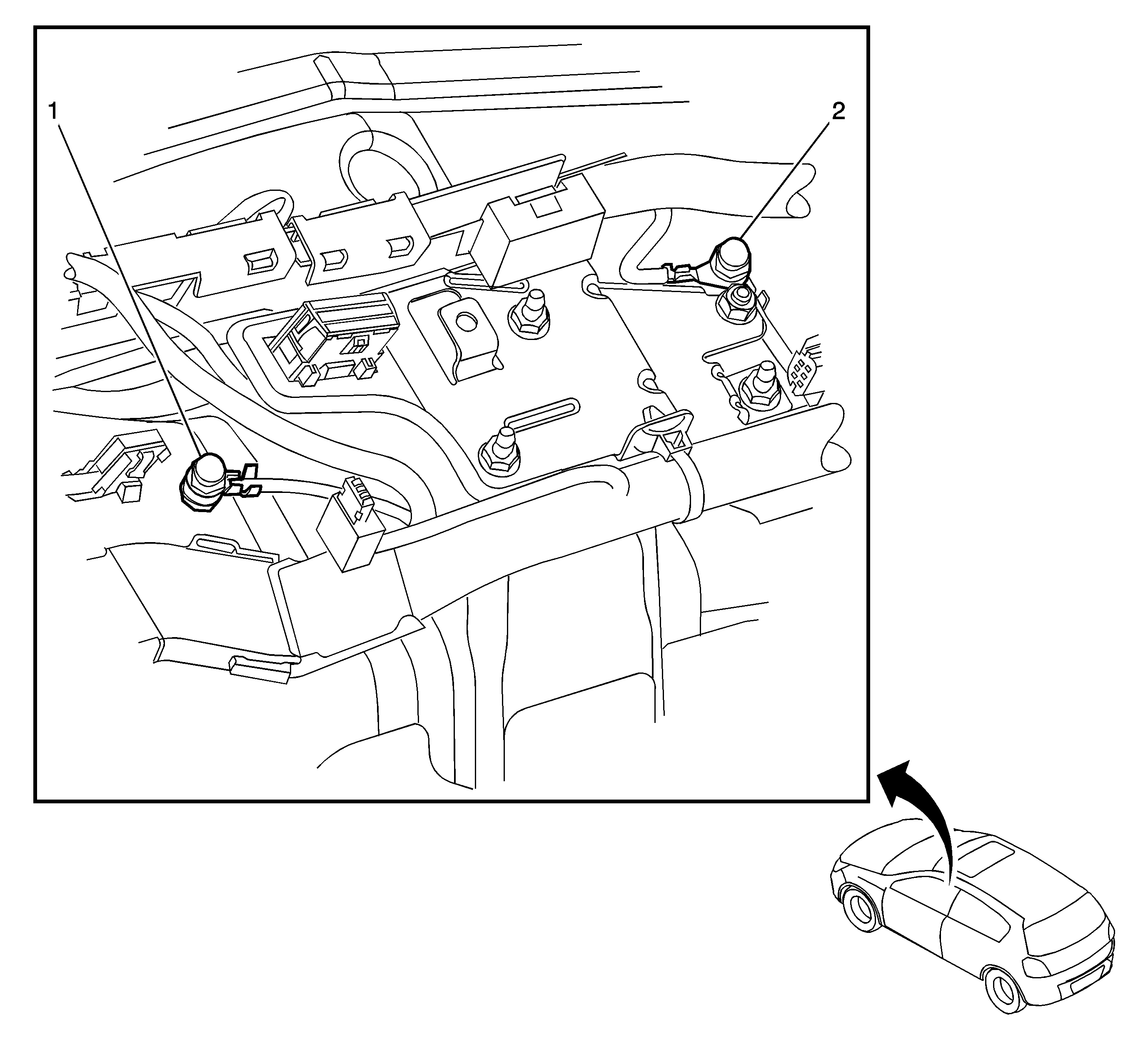 1

2