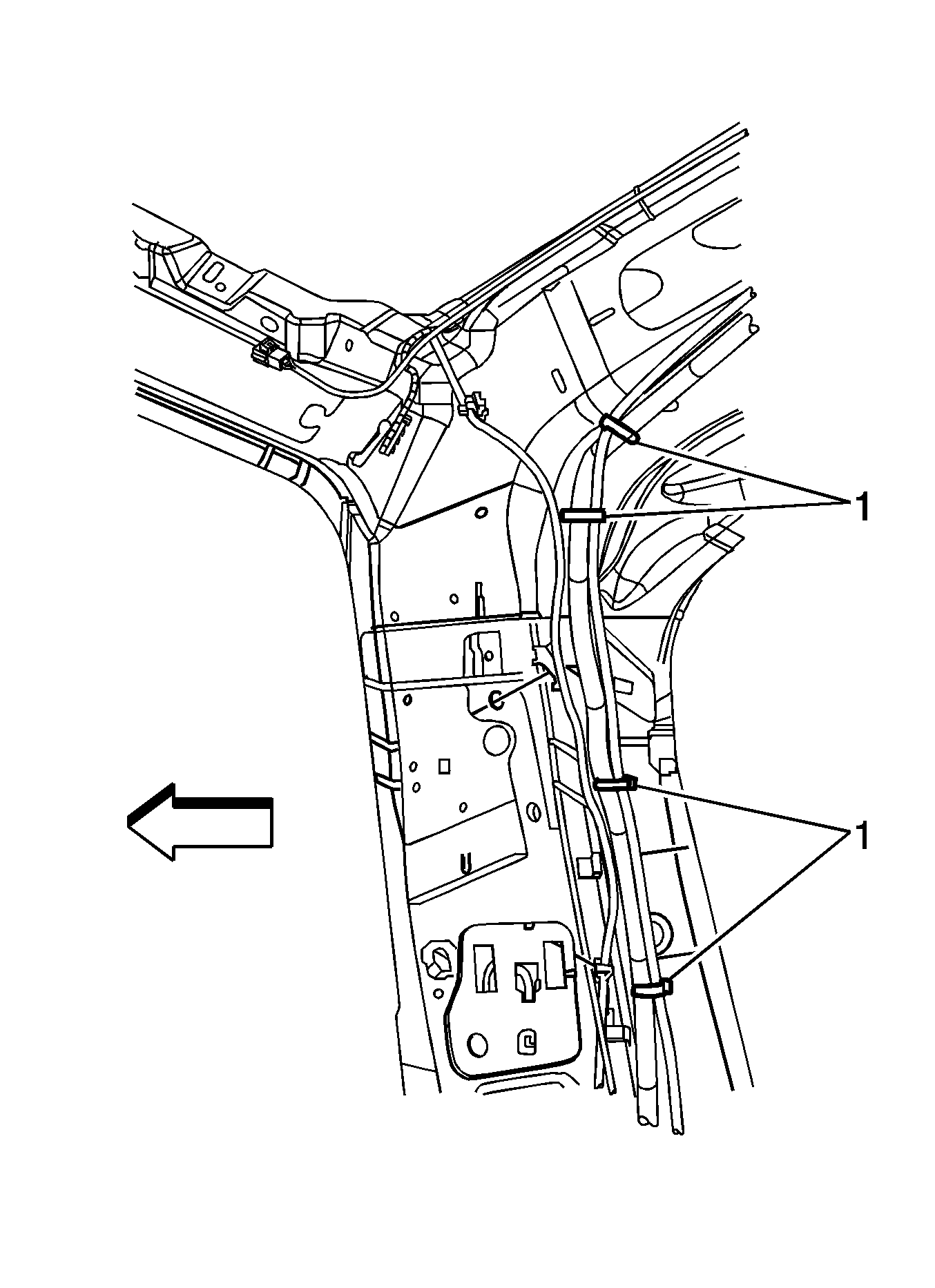 1
1