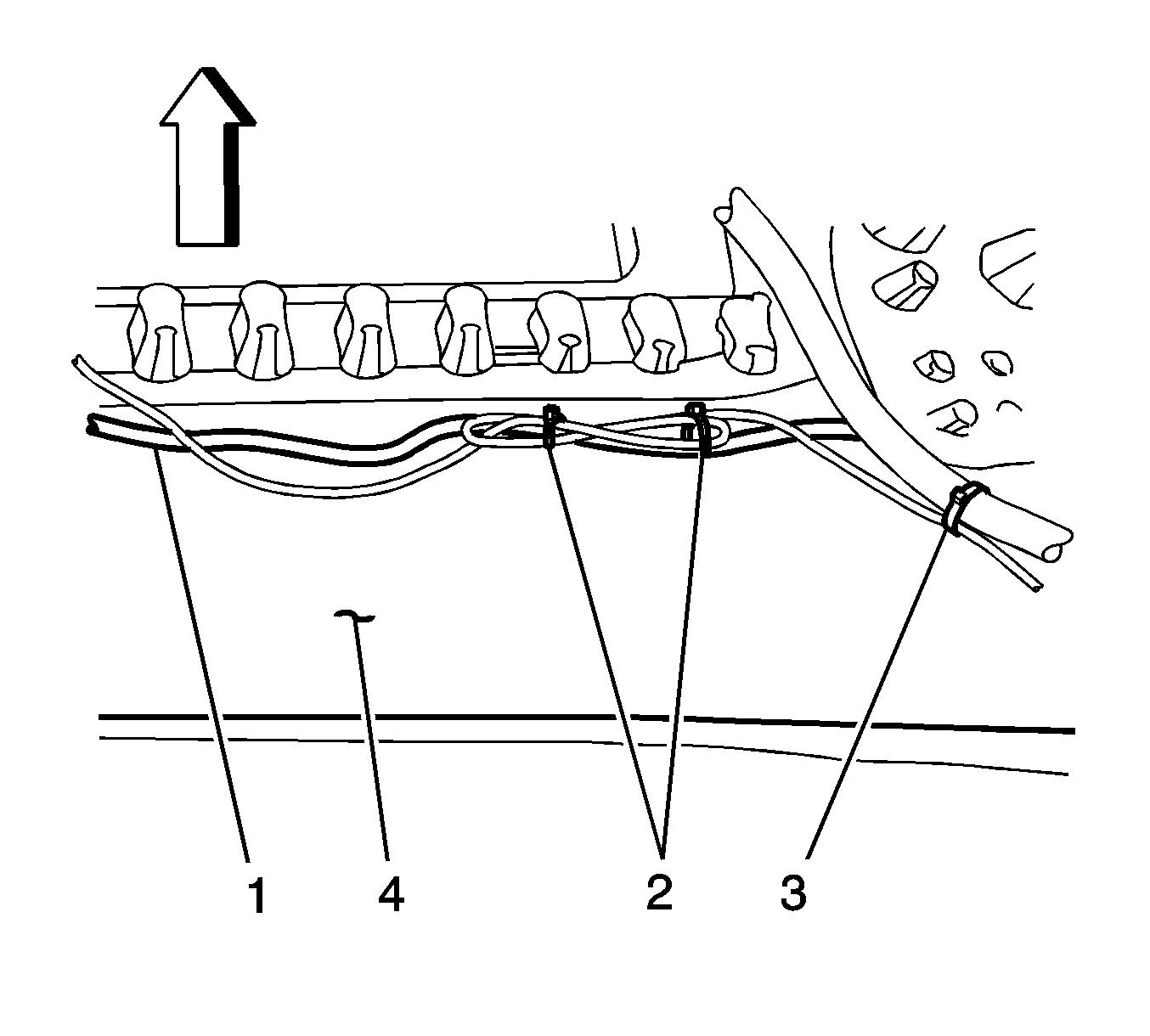 1 4 2 3