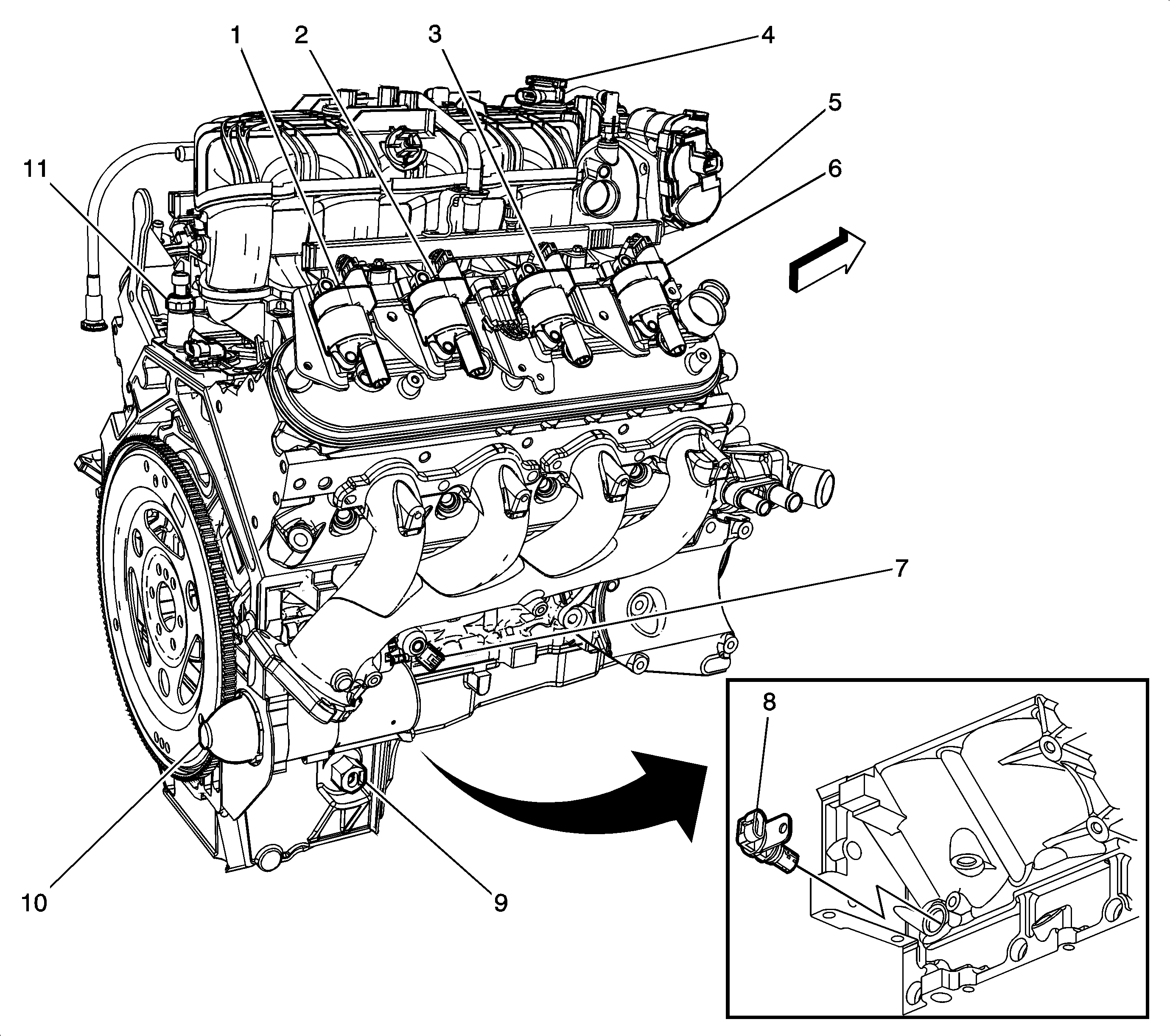 1
2
3
4
5
6
11
7
8
10
9